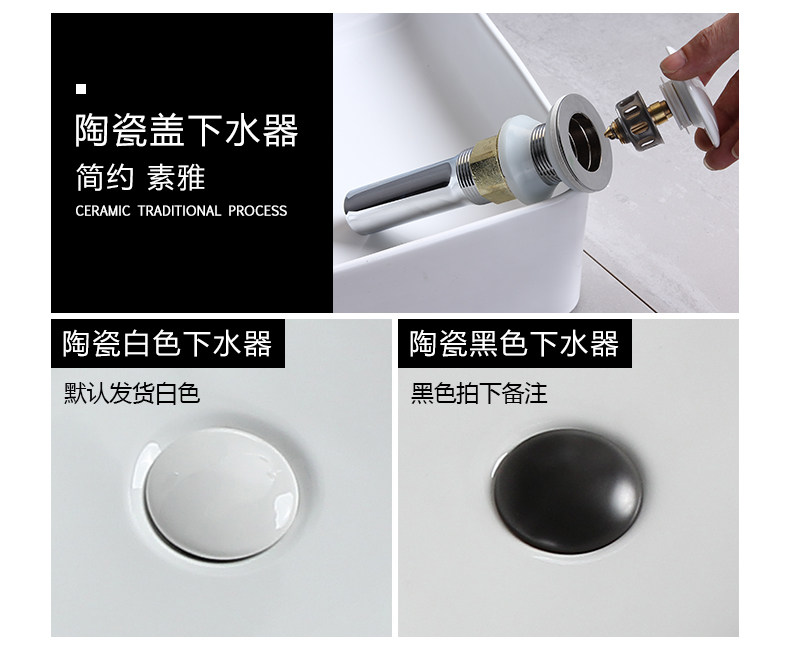 陶瓷盖下水器

简约 素雅

CERAMIC TRADITIONAL PROCESS

陶瓷白色下水器

默认发货白色

陶瓷黑色下水器

黑色拍下备注