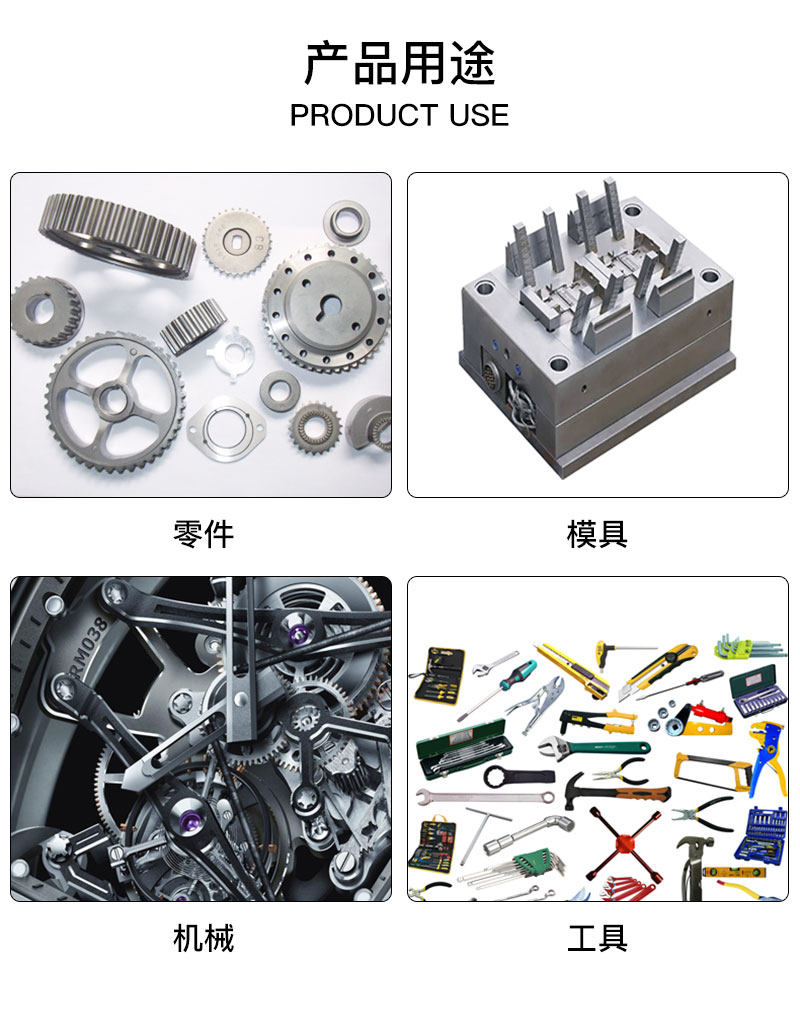 产品用途
PRODUCT USE

零件

模具

RM038

机械

工具