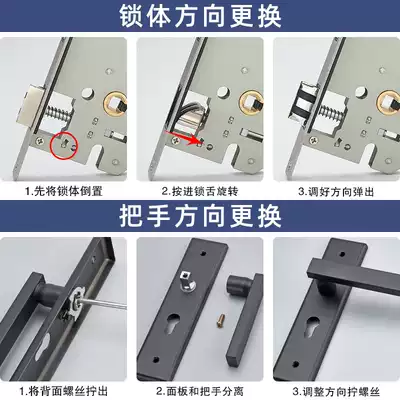 锁体方向更换

1.先将锁体倒置

2.按进锁舌旋转

3.调好方向弹出

把手方向更换

1.将背面螺丝拧出

2.面板和把手分离

3.调整方向拧螺丝