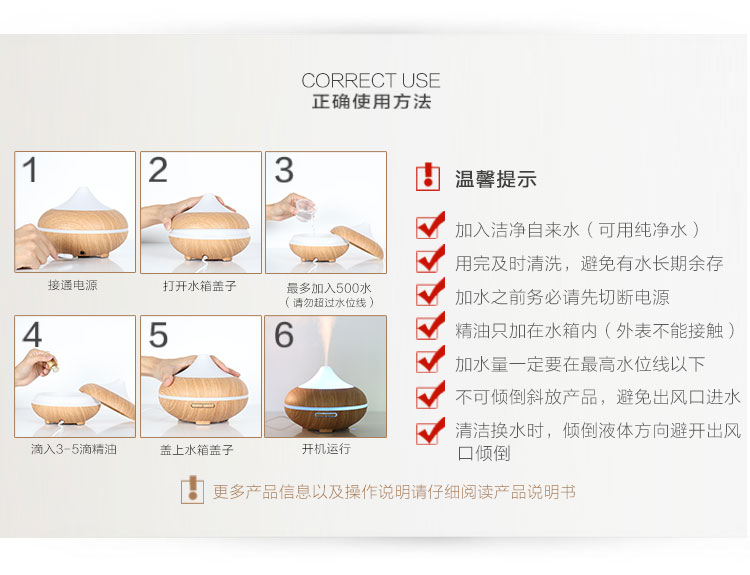 CORRECT USE
正确使用方法

1
接通电源

2
打开水箱盖子

3
最多加入500水
（请勿超过水位线）

4
滴入3-5滴精油

5
盖上水箱盖子

6
开机运行

温馨提示

加入洁净自来水（可用纯净水）

用完及时清洗，避免有水长期余存

加水之前务必请先切断电源

精油只加在水箱内（外表不能接触）

加水量一定要在最高水位线以下

不可倾倒斜放产品，避免出风口进水

清洁换水时，倾倒液体方向避开出风口倾倒

更多产品信息以及操作说明请仔细阅读产品说明书