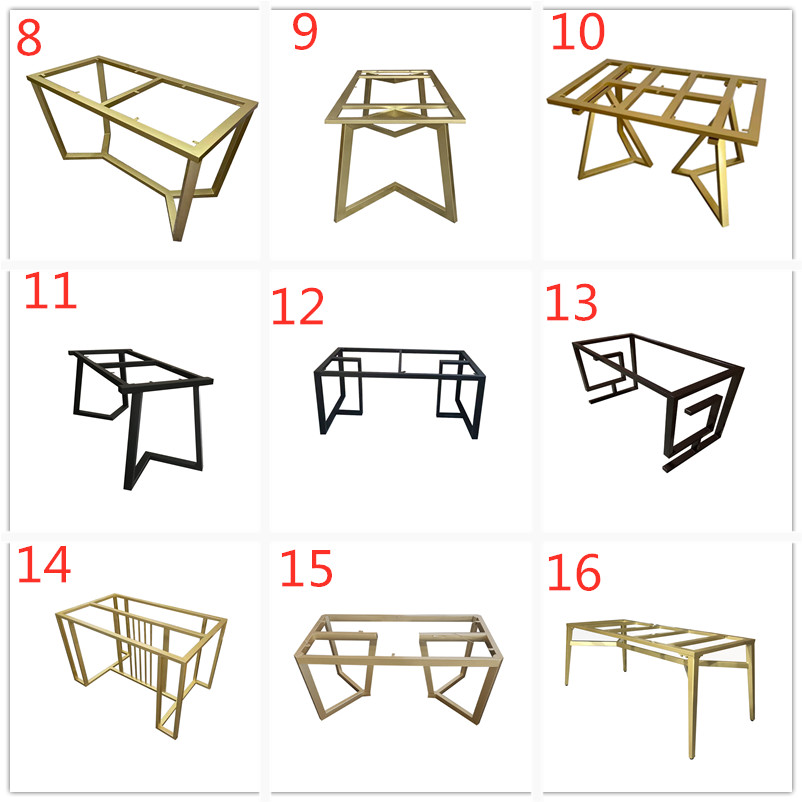 8

9

10

11

12

13

14

15

16