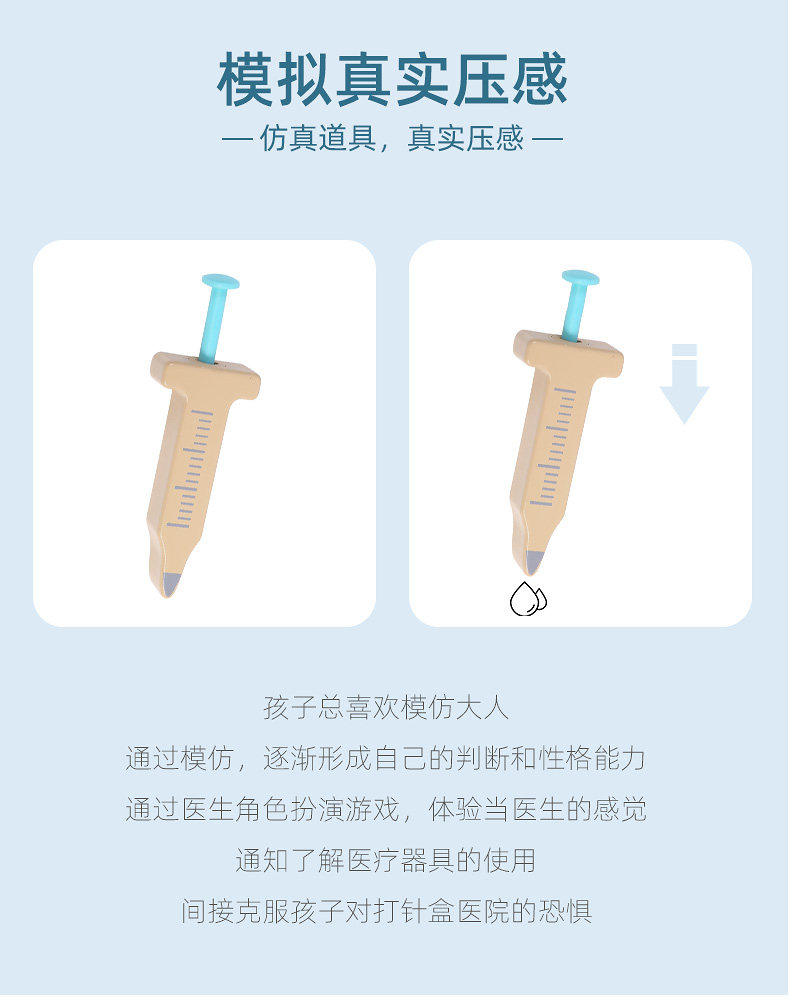 模拟真实压感

— 仿真道具，真实压感 —

孩子总喜欢模仿大人
通过模仿，逐渐形成自己的判断和性格能力
通过医生角色扮演游戏，体验当医生的感觉
通知了解医疗器具的使用
间接克服孩子对打针盒医院的恐惧