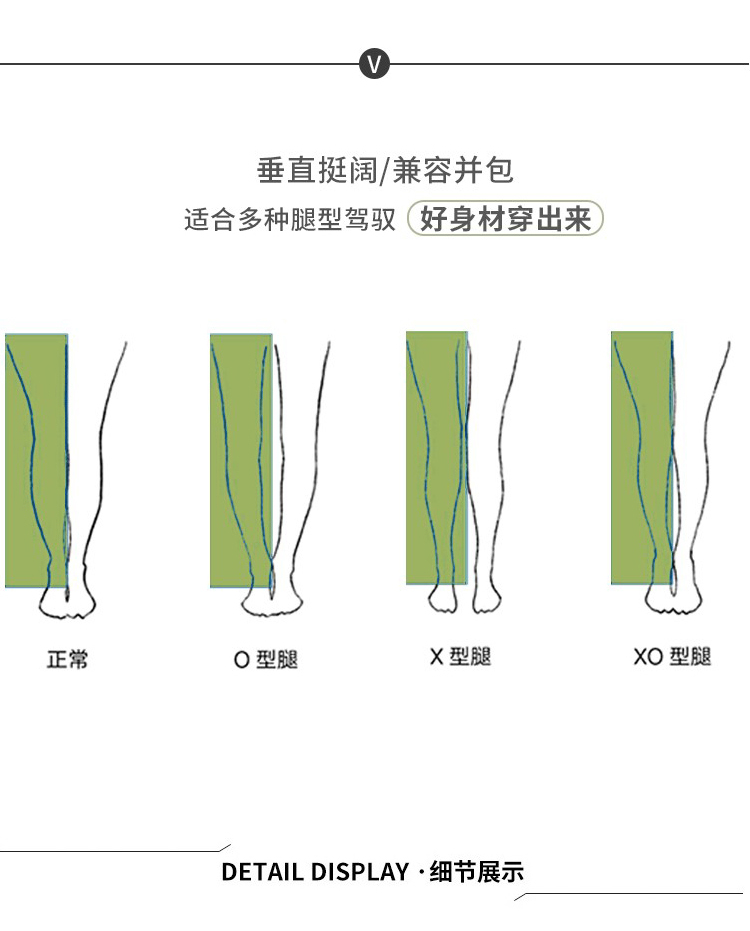 V

垂直挺阔/兼容并包

适合多种腿型驾驭 好身材穿出来

正常

O 型腿

X 型腿

XO 型腿

DETAIL DISPLAY · 细节展示