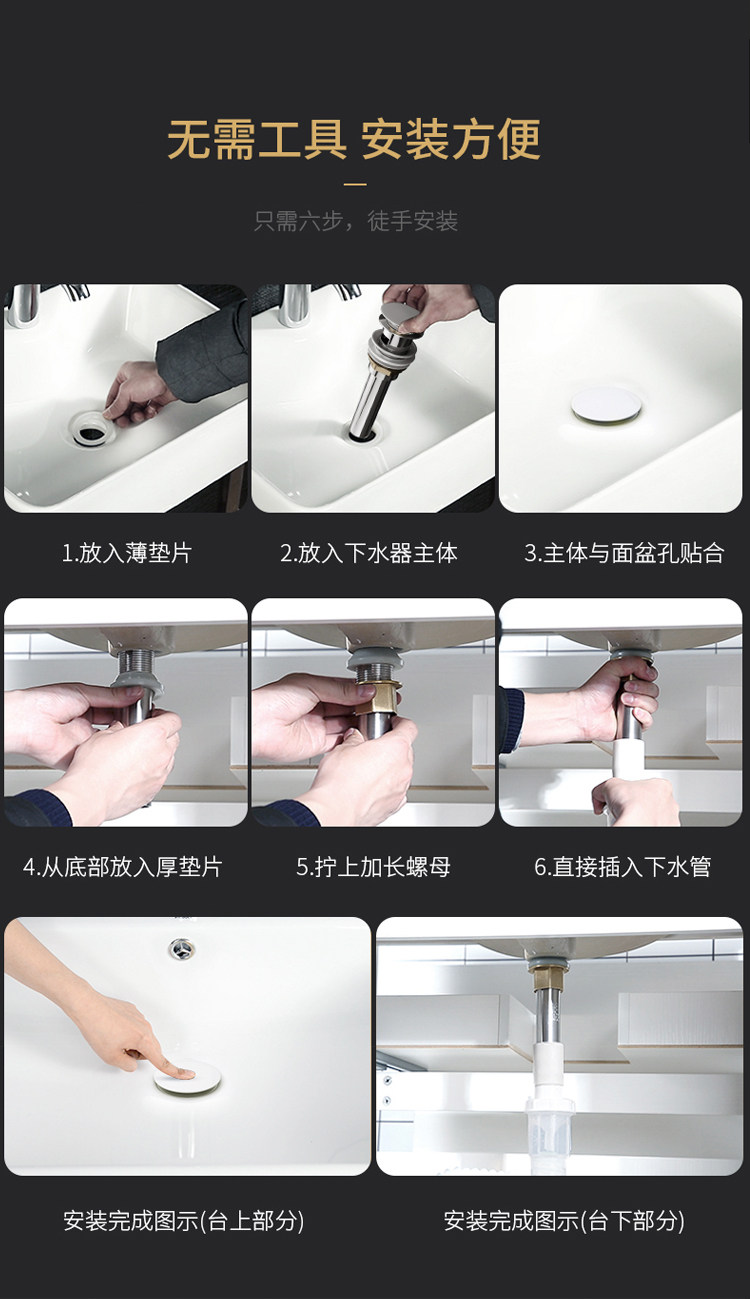 无需工具 安装方便

只需六步，徒手安装

1.放入薄垫片

2.放入下水器主体

3.主体与面盆孔贴合

4.从底部放入厚垫片

5.拧上加长螺母

6.直接插入下水管

安装完成图示(台上部分)

安装完成图示(台下部分)