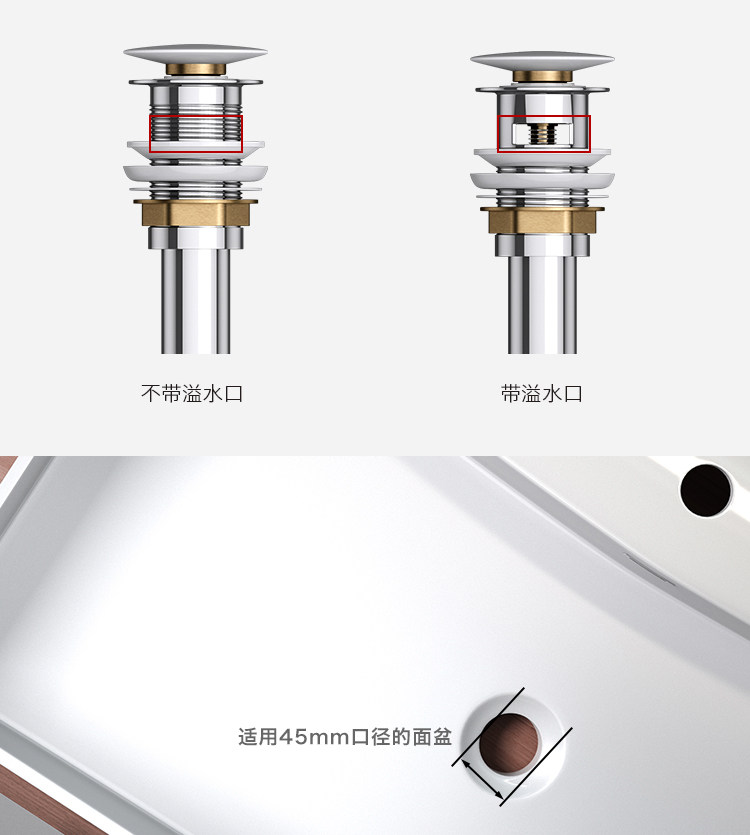 不带溢水口

带溢水口

适用45mm口径的面盆