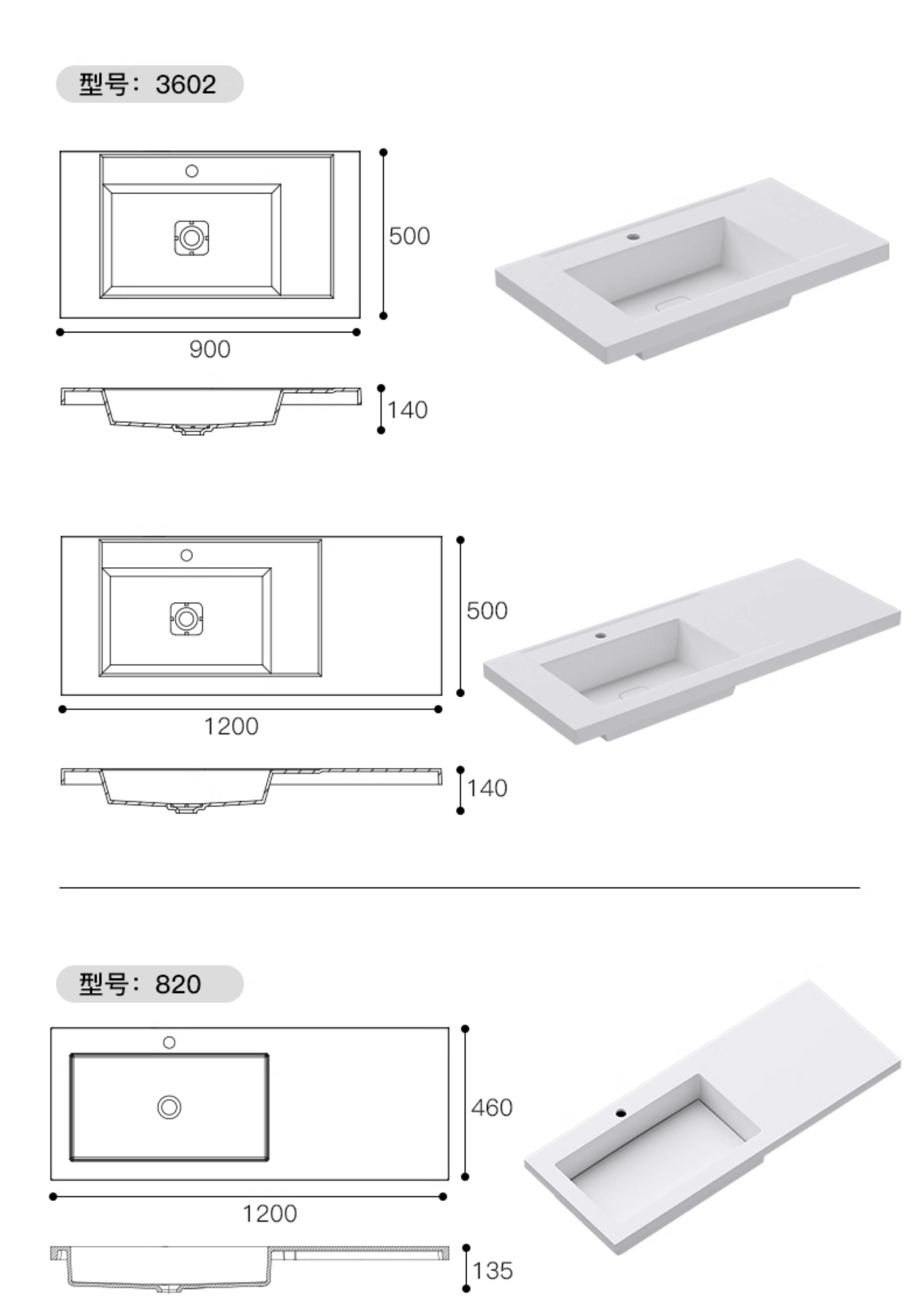 型号：3602

500

900

140

500

1200

140

型号：820

460

1200

135