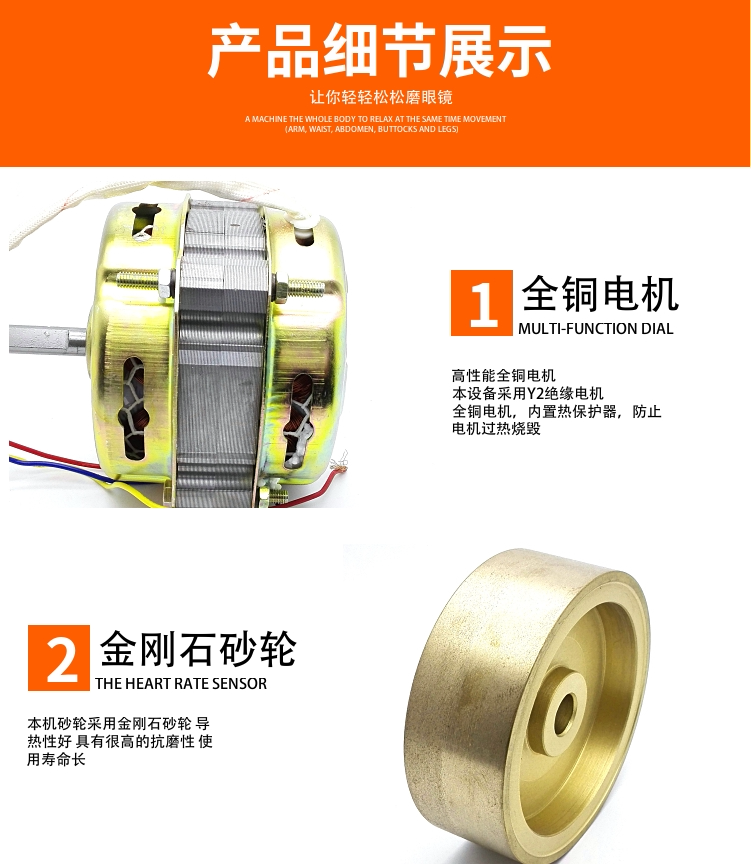 产品细节展示

让你轻轻松松磨眼镜

A MACHINE THE WHOLE BODY TO RELAX AT THE SAME TIME MOVEMENT (ARM, WAIST, ABDOMEN, BUTTOCKS AND LEGS)

1 全铜电机
MULTI-FUNCTION DIAL

高性能全铜电机
本设备采用Y2绝缘电机
全铜电机，内置热保护器，防止电机过热烧毁

2 金刚石砂轮
THE HEART RATE SENSOR

本机砂轮采用金刚石砂轮 导热性好 具有很高的抗磨性 使用寿命长