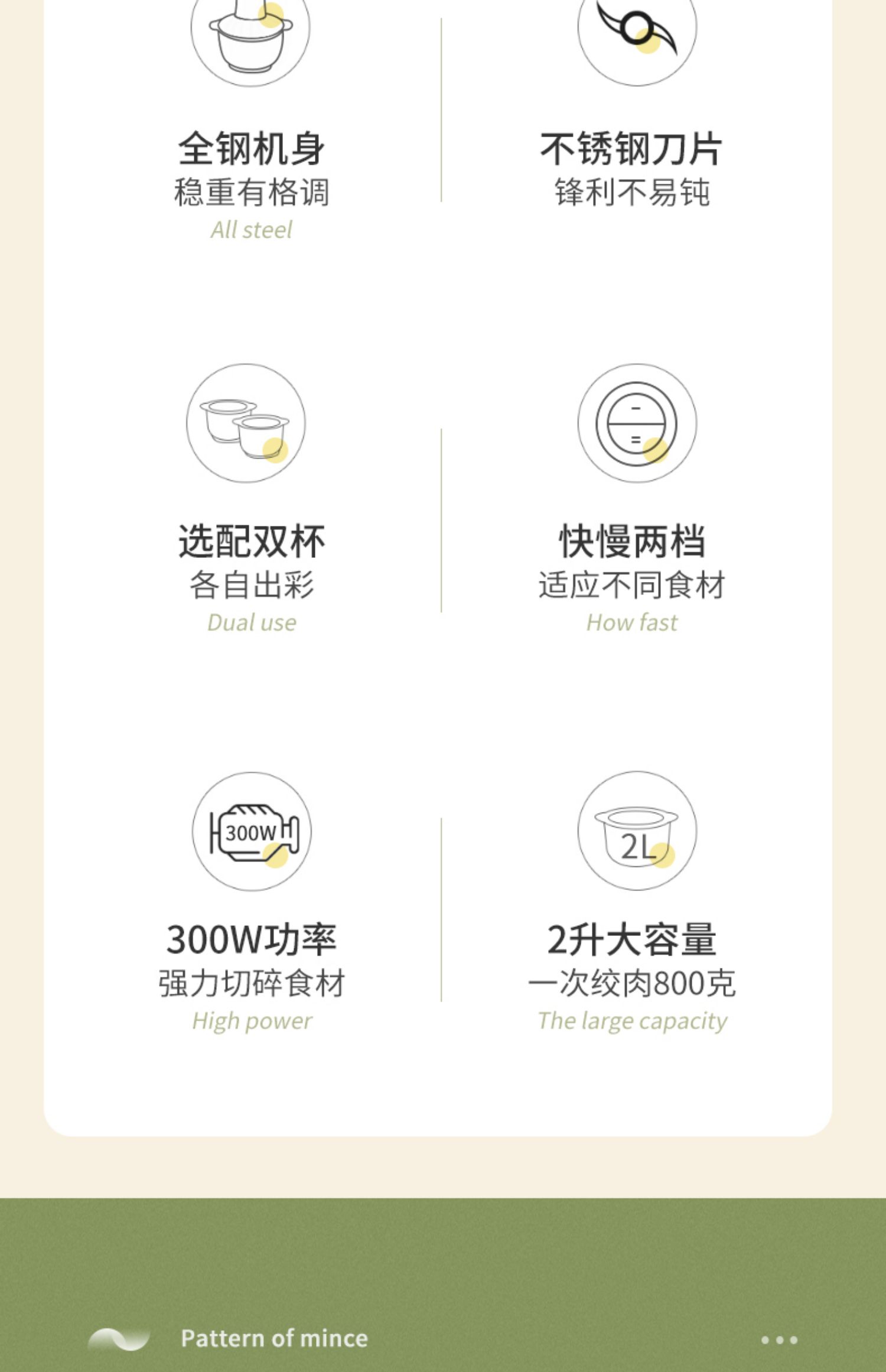 全钢机身
稳重有格调
All steel

不锈钢刀片
锋利不易钝

选配双杯
各自出彩
Dual use

快慢两档
适应不同食材
How fast

300W

300W功率
强力切碎食材
High power

2L

2升大容量
一次绞肉800克
The large capacity

Pattern of mince