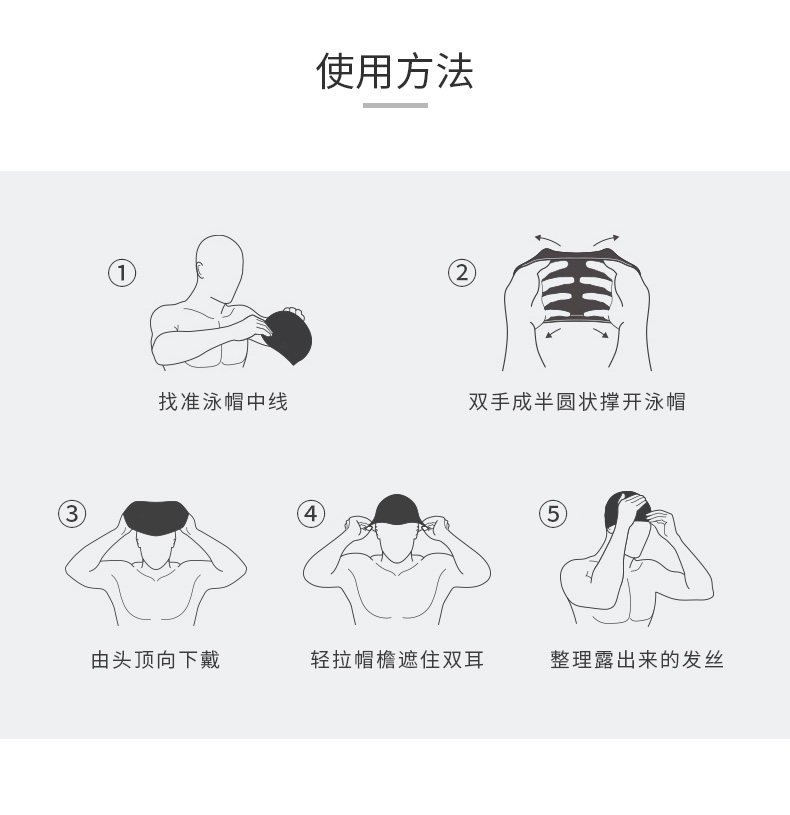 使用方法

①
找准泳帽中线

②
双手成半圆状撑开泳帽

③
由头顶向下戴

④
轻拉帽檐遮住双耳

⑤
整理露出来的发丝