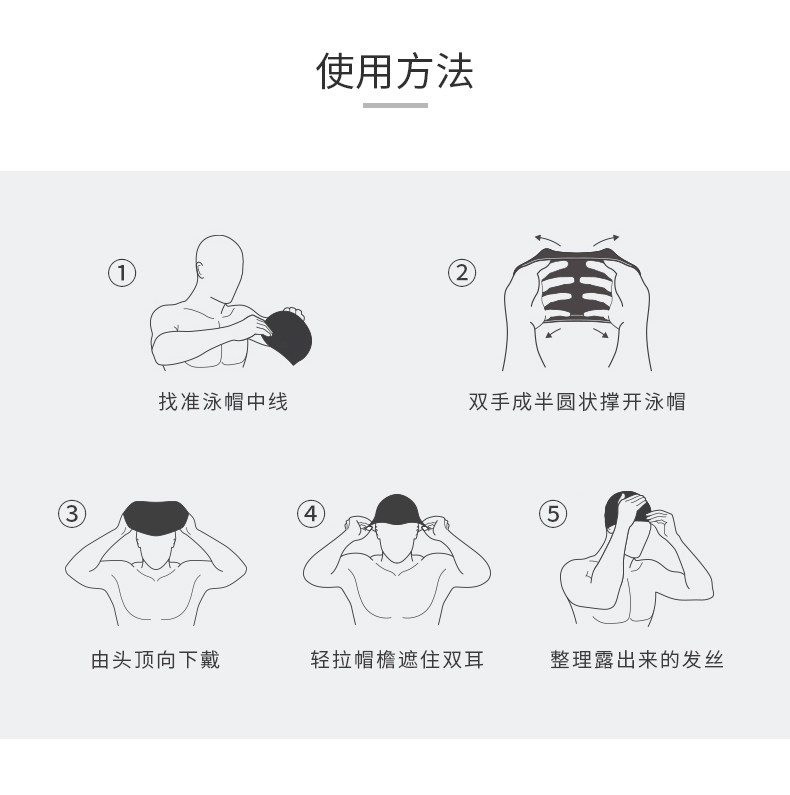 使用方法

①
找准泳帽中线

②
双手成半圆状撑开泳帽

③
由头顶向下戴

④
轻拉帽檐遮住双耳

⑤
整理露出来的发丝