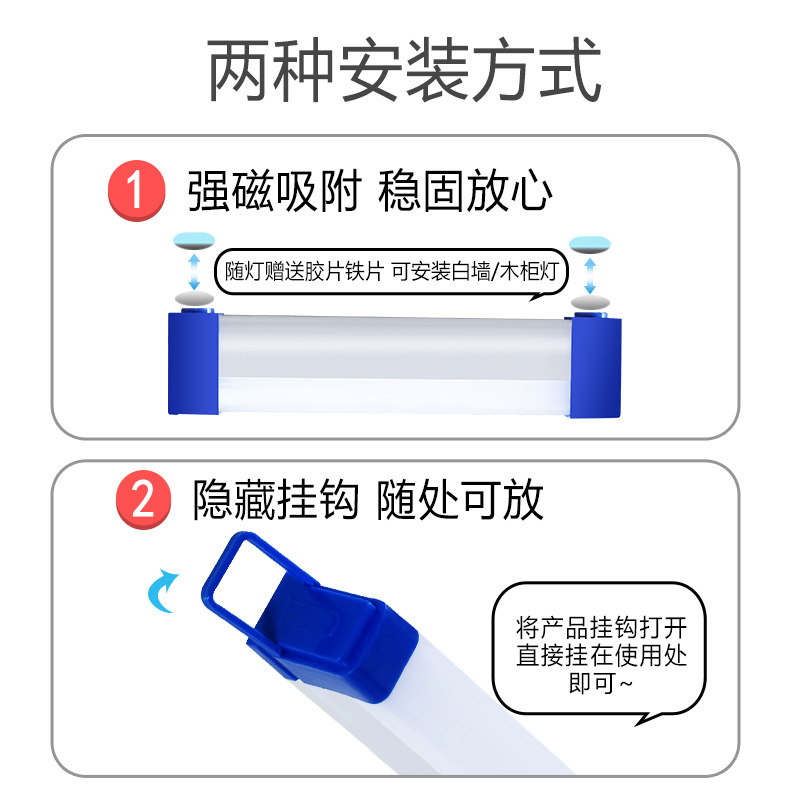 两种安装方式

1 强磁吸附 稳固放心

随灯赠送胶片铁片 可安装白墙/木柜灯

2 隐藏挂钩 随处可放

将产品挂钩打开直接挂在使用处即可~