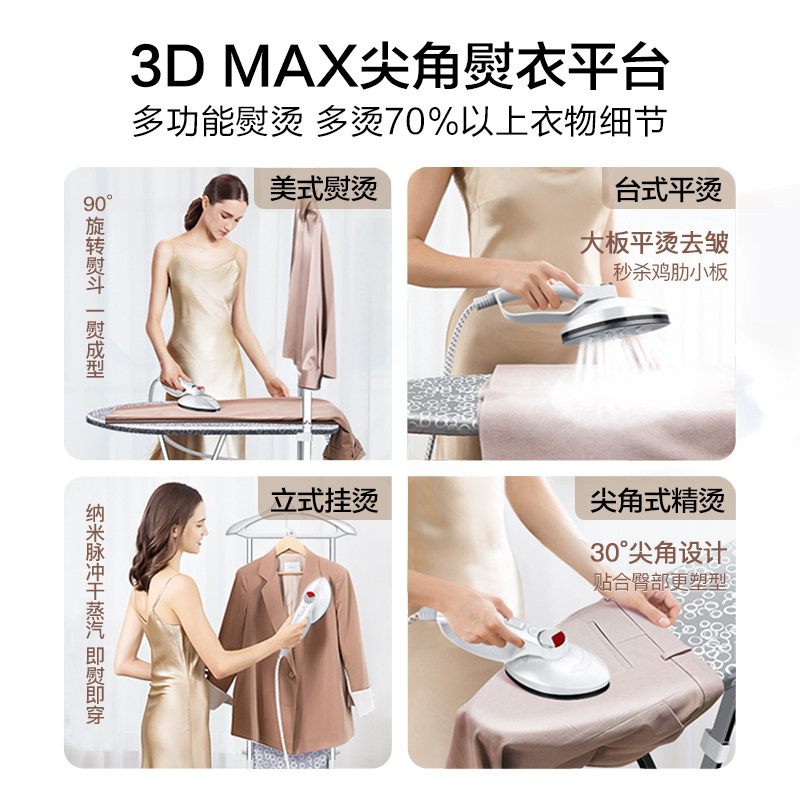 3D MAX尖角熨衣平台
多功能熨烫 多烫70%以上衣物细节

美式熨烫
90°旋转熨斗 一熨成型

台式平烫
大板平烫去皱
秒杀鸡肋小板

立式挂烫
纳米脉冲干蒸汽 即熨即穿

尖角式精烫
30°尖角设计
贴合臀部更塑型