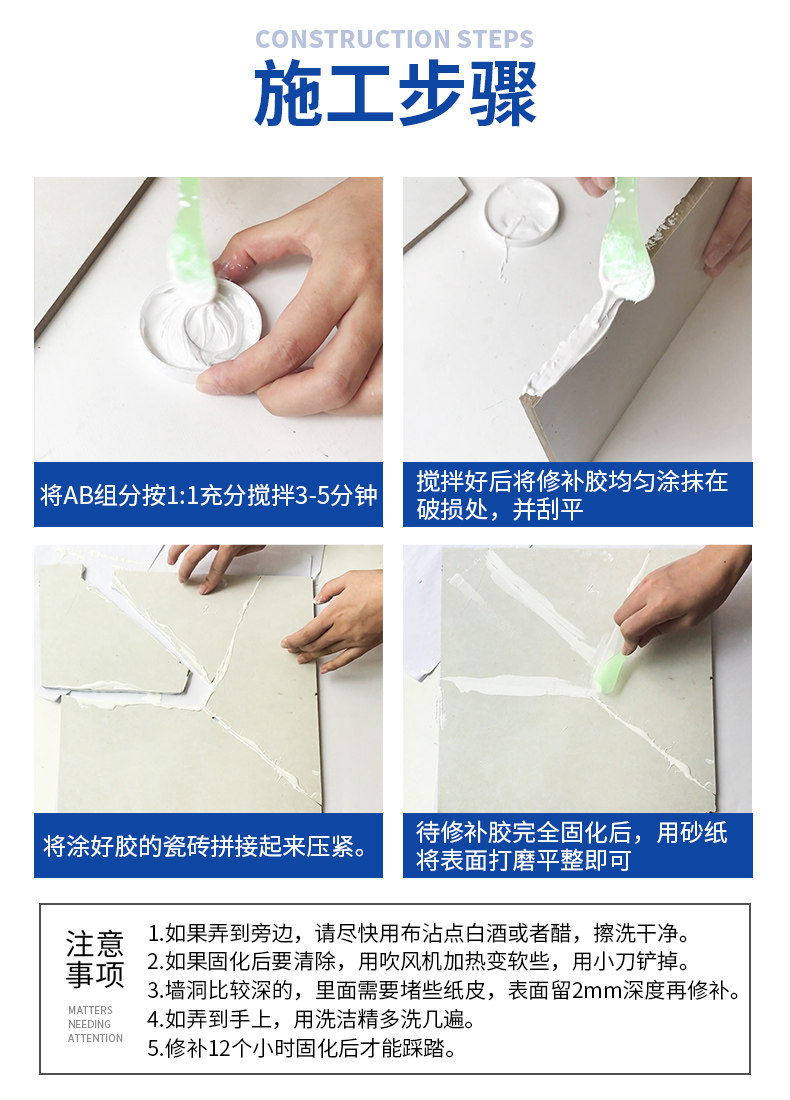 CONSTRUCTION STEPS
施工步骤

将AB组分按1:1充分搅拌3-5分钟

搅拌好后将修补胶均匀涂抹在破损处，并刮平

将涂好胶的瓷砖拼接起来压紧。

待修补胶完全固化后，用砂纸将表面打磨平整即可

注意事项
MATTERS NEEDING ATTENTION

1.如果弄到旁边，请尽快用布沾点白酒或者醋，擦洗干净。
2.如果固化后要清除，用吹风机加热变软些，用小刀铲掉。
3.墙洞比较深的，里面需要堵些纸皮，表面留2mm深度再修补。
4.如弄到手上，用洗洁精多洗几遍。
5.修补12个小时固化后才能踩踏。