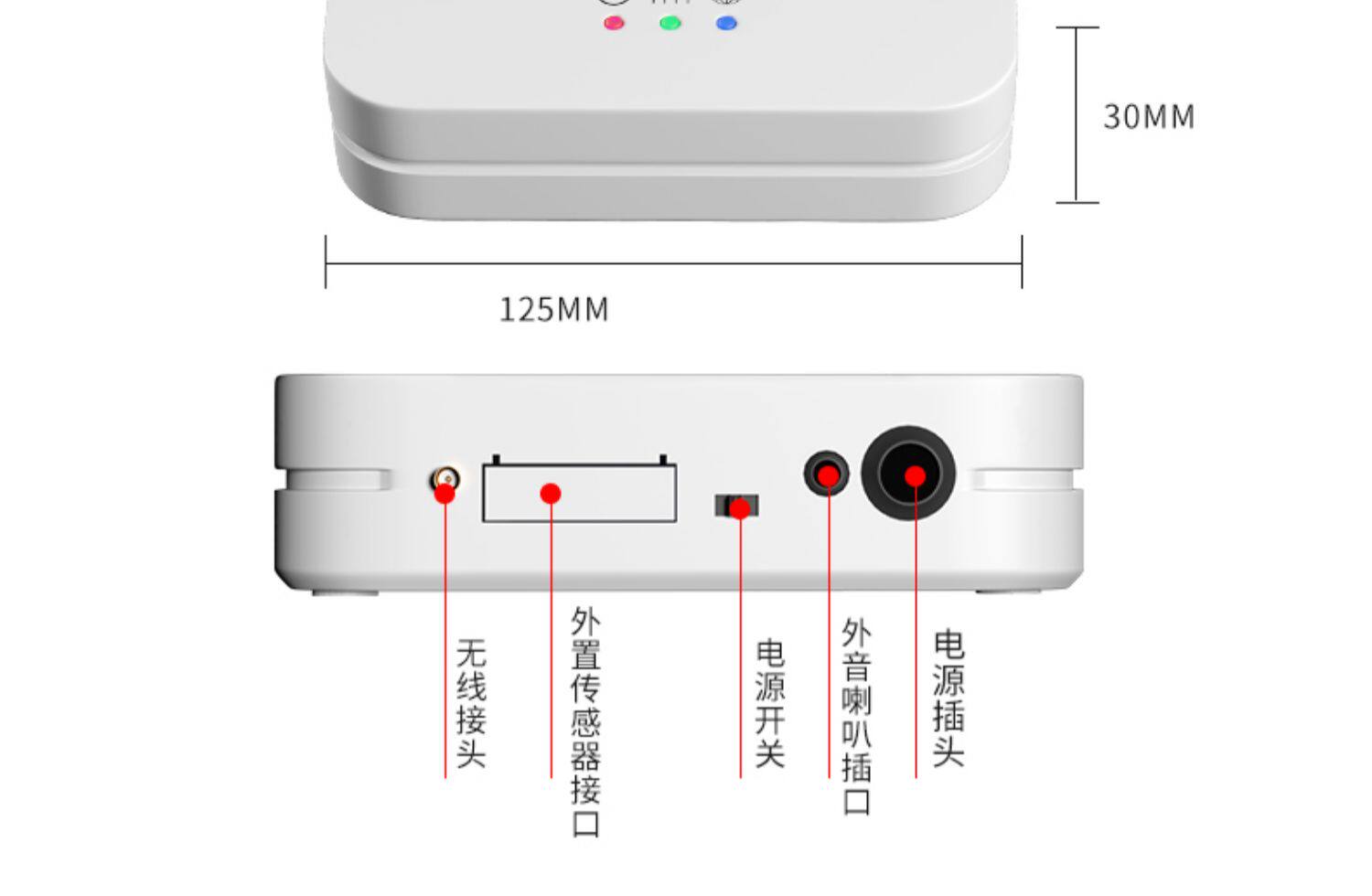 30MM

125MM

无线接头

外置传感器接口

电源开关

外音喇叭插口

电源插头