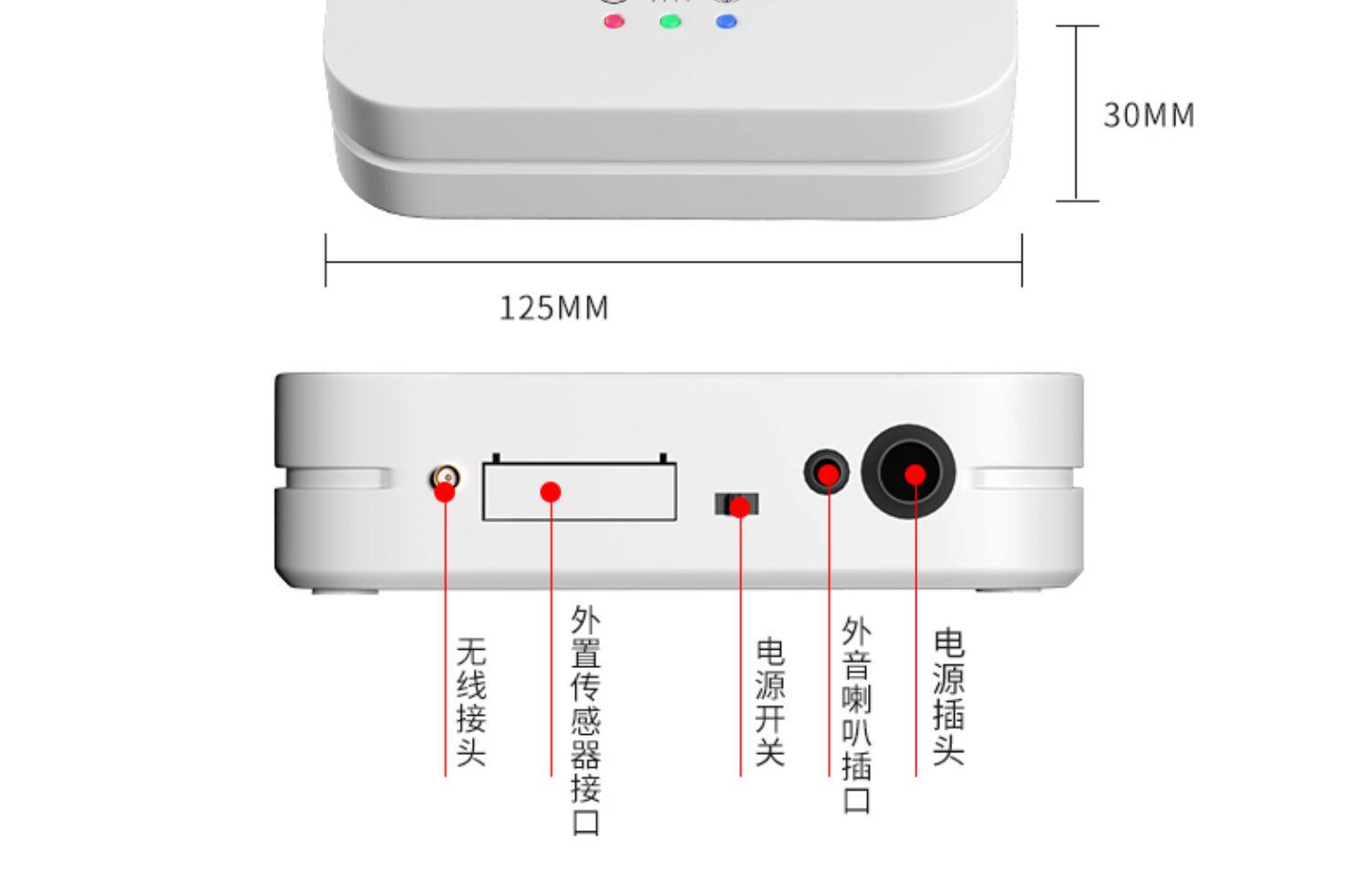 30MM

125MM

无线接头

外置传感器接口

电源开关

外音喇叭插口

电源插头