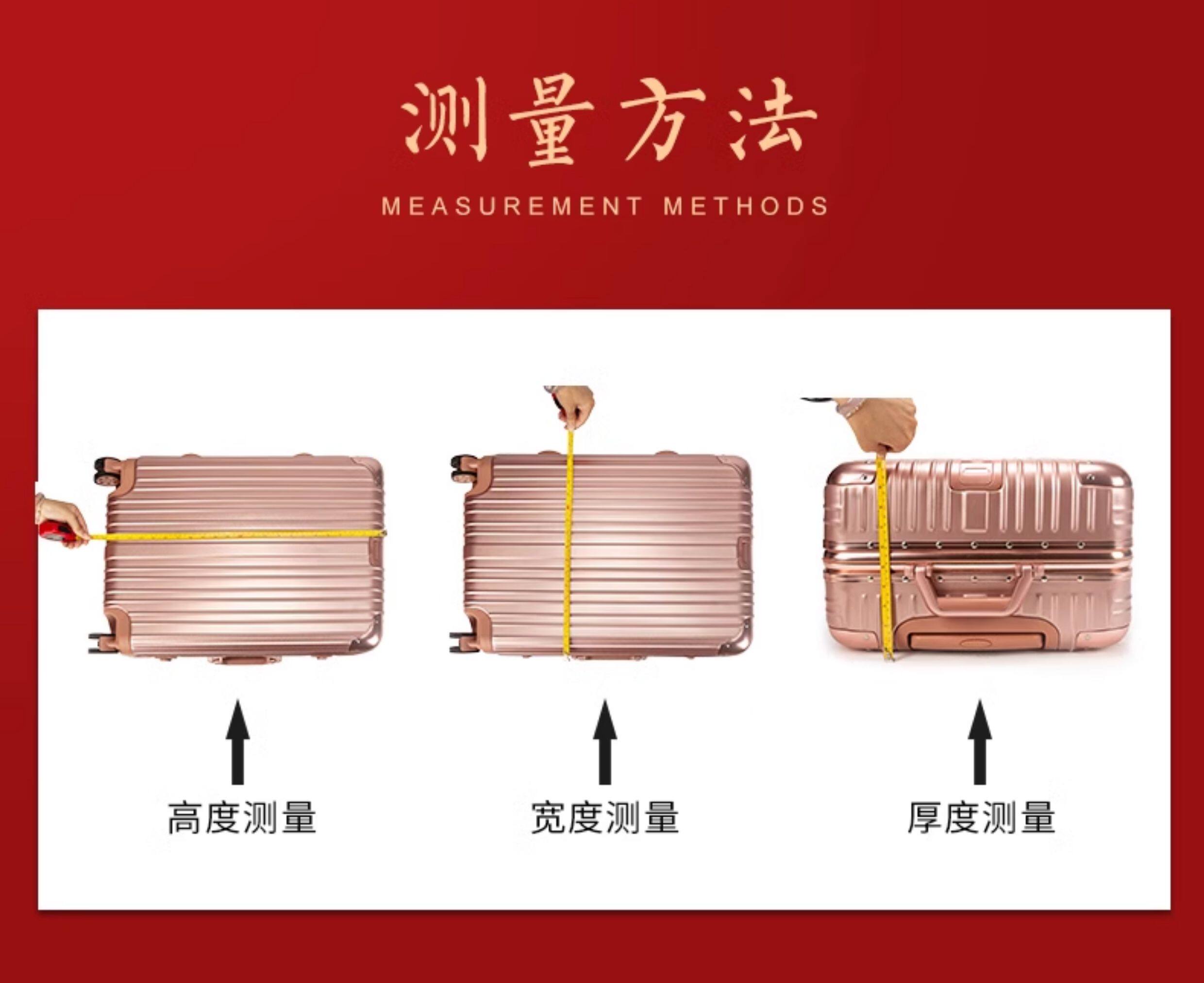 测量方法

MEASUREMENT METHODS

高度测量

宽度测量

厚度测量