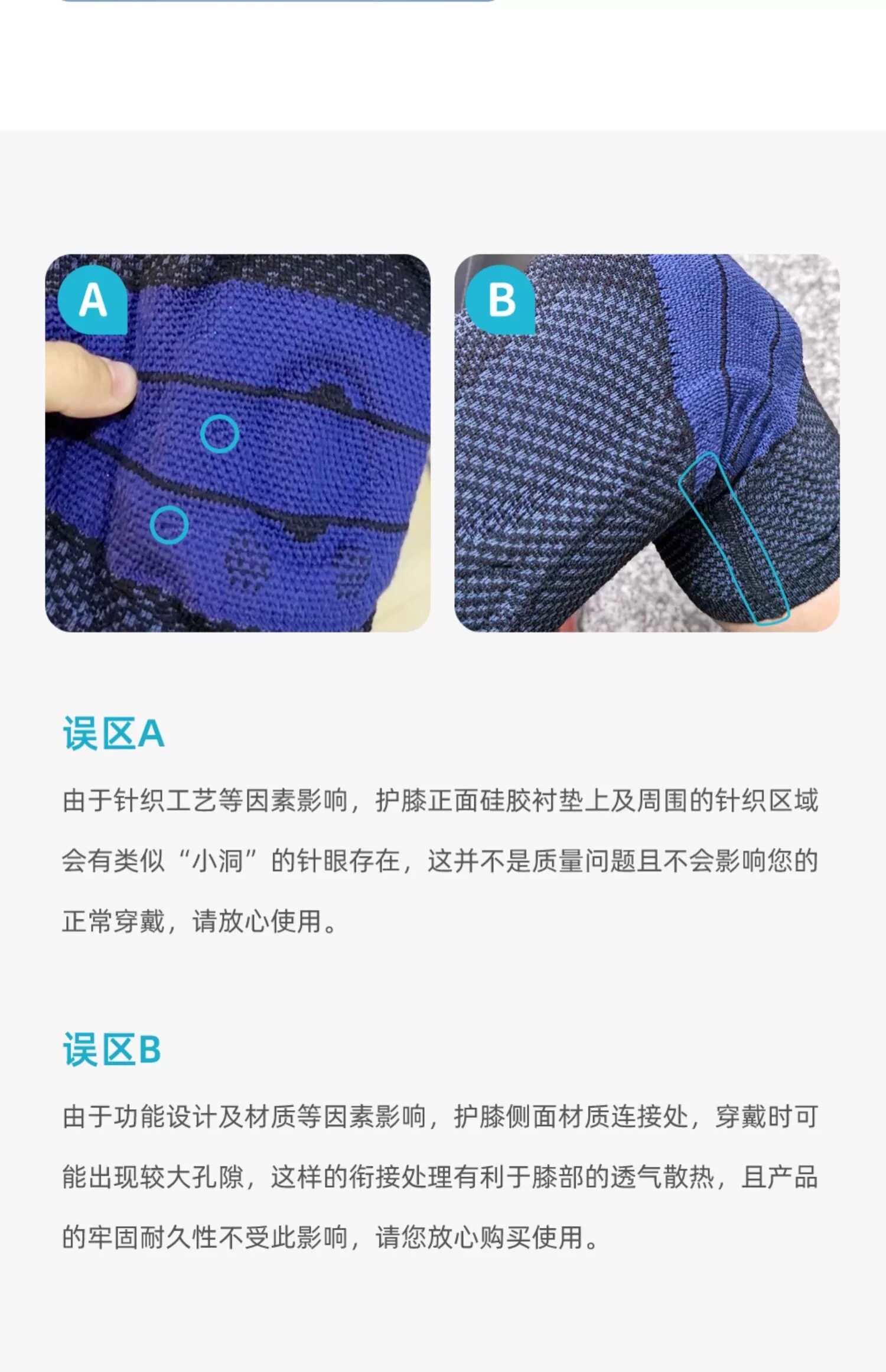 A

B

误区A

由于针织工艺等因素影响，护膝正面硅胶衬垫上及周围的针织区域会有类似“小洞”的针眼存在，这并不是质量问题且不会影响您的正常穿戴，请放心使用。

误区B

由于功能设计及材质等因素影响，护膝侧面材质连接处，穿戴时可能出现较大孔隙，这样的衔接处理有利于膝部的透气散热，且产品的牢固耐久性不受此影响，请您放心购买使用。