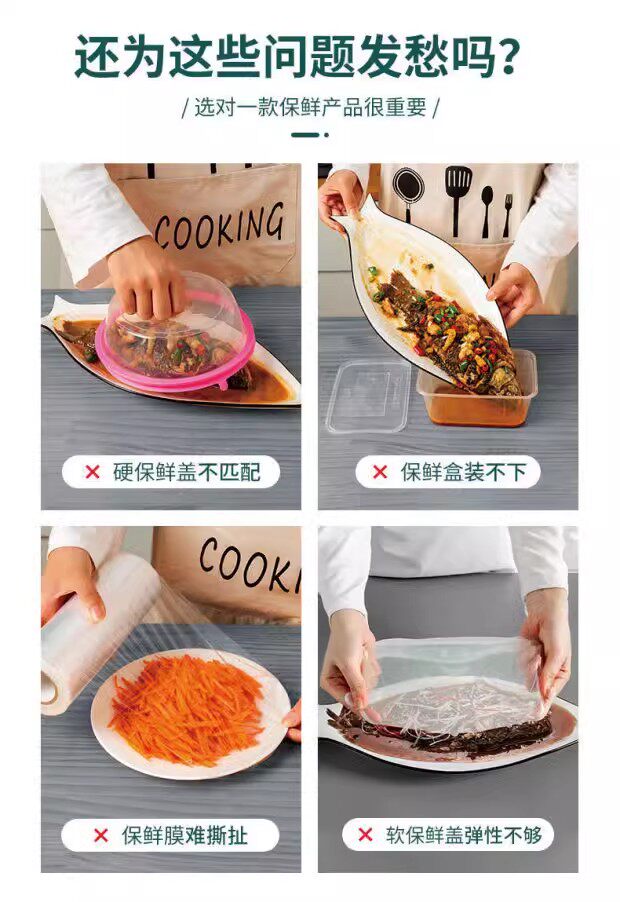 还为这些问题发愁吗？

/ 选对一款保鲜产品很重要 /

COOKING

× 硬保鲜盖不匹配

× 保鲜盒装不下

COOKI

× 保鲜膜难撕扯

× 软保鲜盖弹性不够