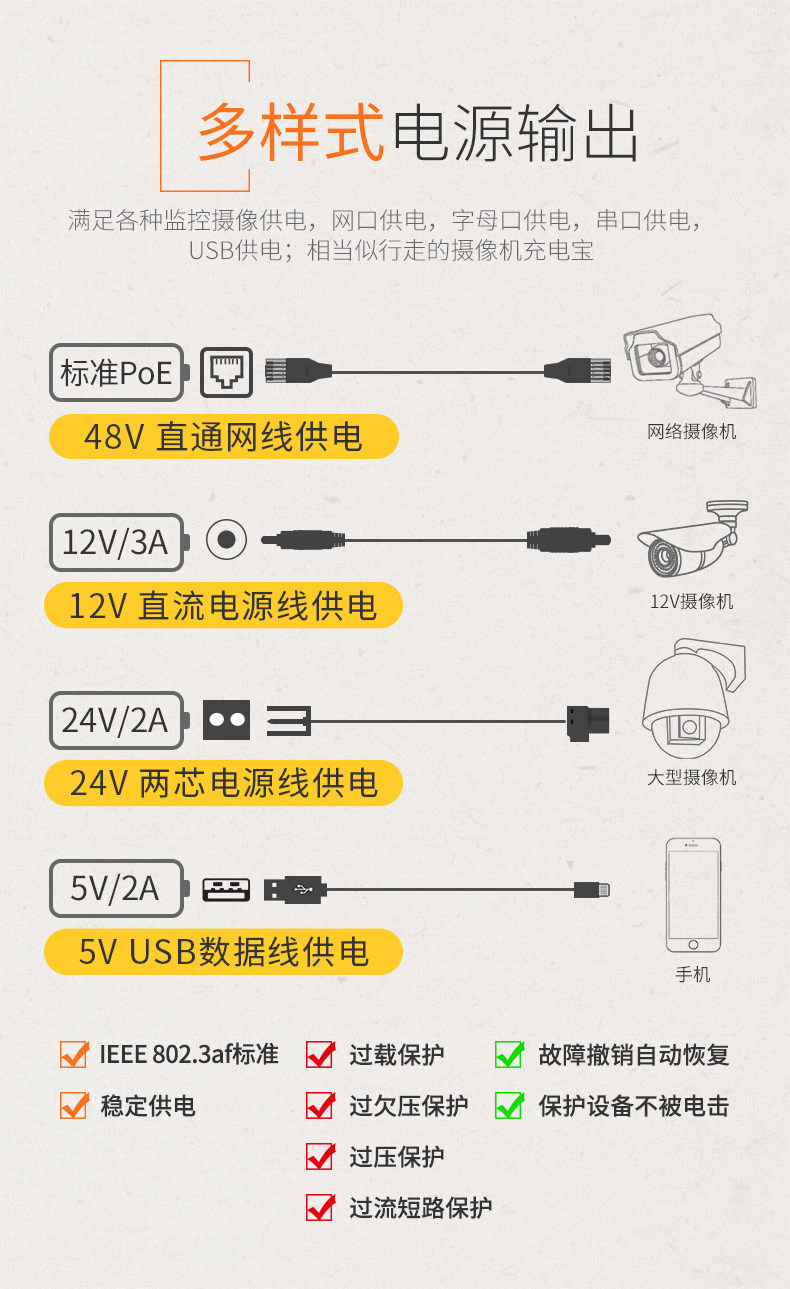 多样式电源输出

满足各种监控摄像供电，网口供电，字母口供电，串口供电，USB供电；相当似行走的摄像机充电宝

标准PoE

48V 直通网线供电

网络摄像机

12V/3A

12V 直流电源线供电

12V摄像机

24V/2A

24V 两芯电源线供电

大型摄像机

5V/2A

5V USB数据线供电

手机

IEEE 802.3af标准

稳定供电

过载保护

过欠压保护

过压保护

过流短路保护

故障撤销自动恢复

保护设备不被电击