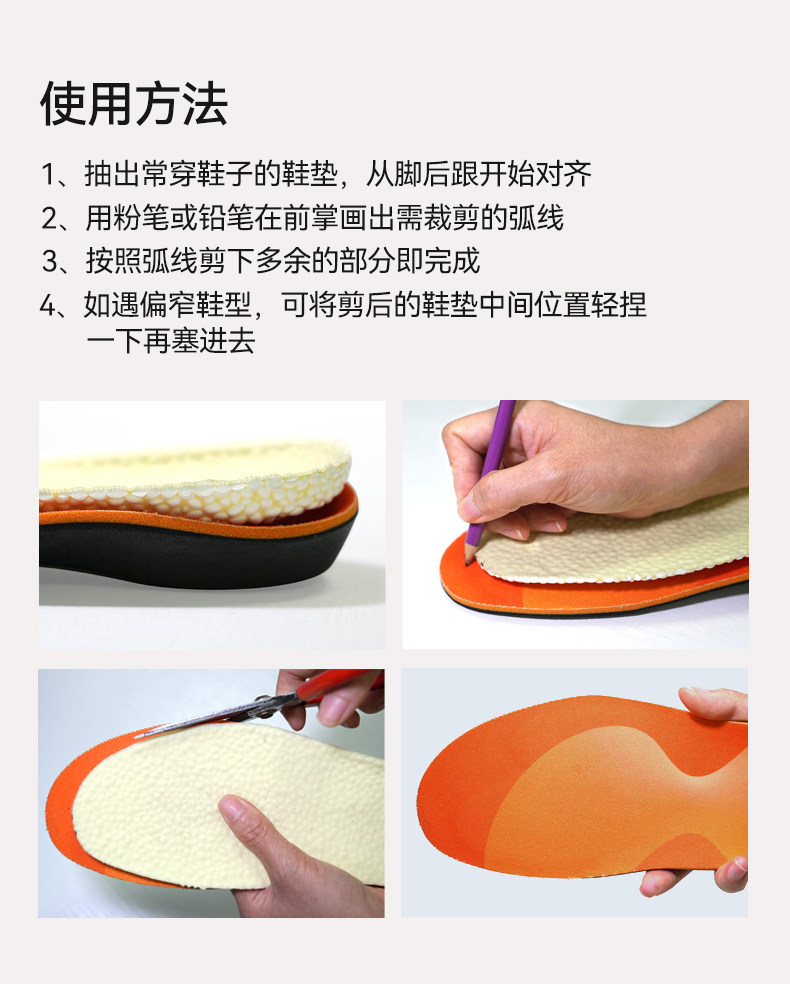 使用方法

1、抽出常穿鞋子的鞋垫，从脚后跟开始对齐

2、用粉笔或铅笔在前掌画出需裁剪的弧线

3、按照弧线剪下多余的部分即完成

4、如遇偏窄鞋型，可将剪后的鞋垫中间位置轻捏一下再塞进去