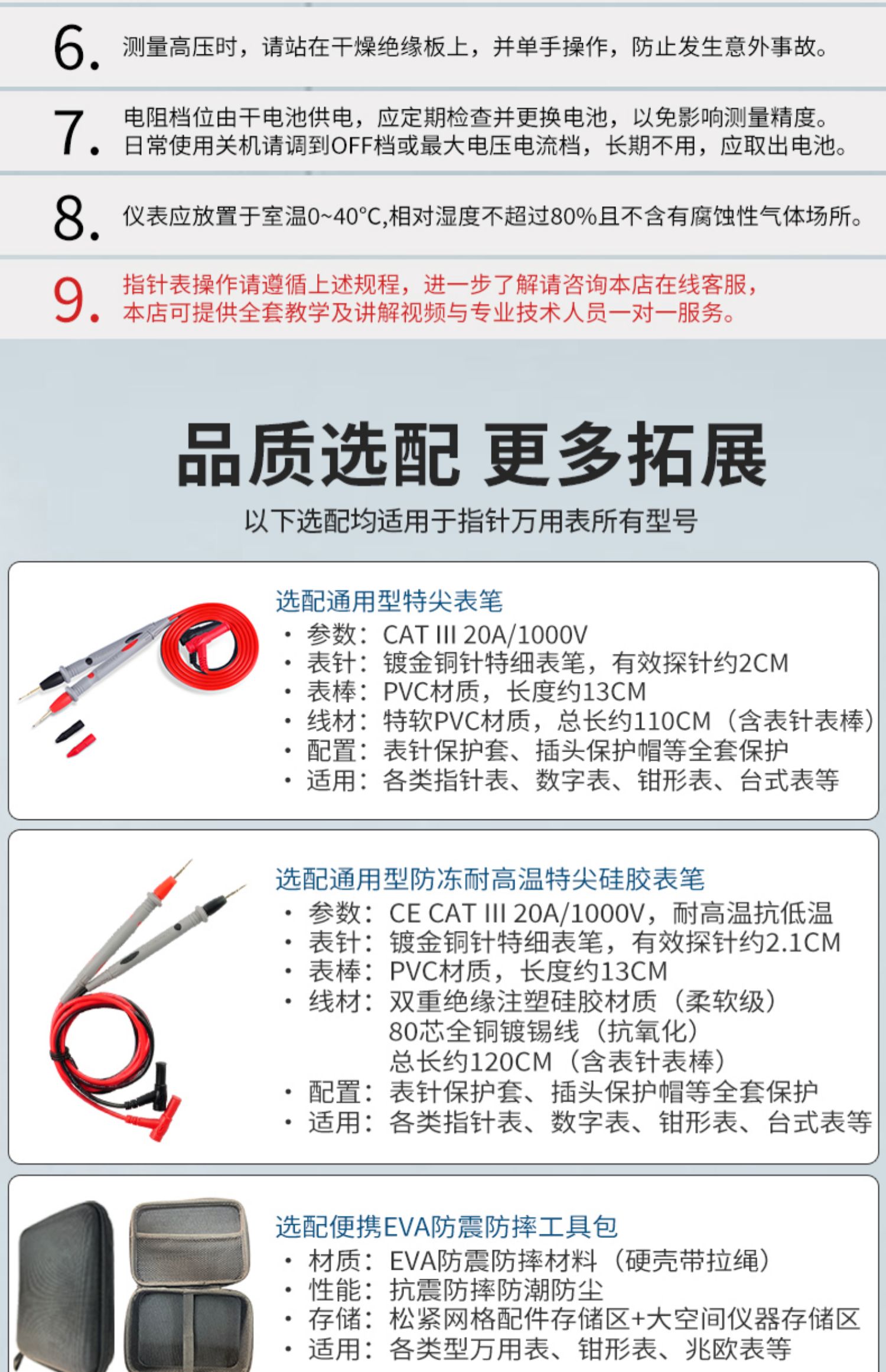 6. 测量高压时，请站在干燥绝缘板上，并单手操作，防止发生意外事故。

7. 电阻档位由干电池供电，应定期检查并更换电池，以免影响测量精度。日常使用关机请调到OFF档或最大电压电流档，长期不用，应取出电池。

8. 仪表应放置于室温0~40°C,相对湿度不超过80%且不含有腐蚀性气体场所。

9. 指针表操作请遵循上述规程，进一步了解请咨询本店在线客服，本店可提供全套教学及讲解视频与专业技术人员一对一服务。

品质选配 更多拓展

以下选配均适用于指针万用表所有型号

选配通用型特尖表笔
· 参数：CAT III 20A/1000V
· 表针：镀金铜针特细表笔，有效探针约2CM
· 表棒：PVC材质，长度约13CM
· 线材：特软PVC材质，总长约110CM（含表针表棒）
· 配置：表针保护套、插头保护帽等全套保护
· 适用：各类指针表、数字表、钳形表、台式表等

选配通用型防冻耐高温特尖硅胶表笔
· 参数：CE CAT III 20A/1000V，耐高温抗低温
· 表针：镀金铜针特细表笔，有效探针约2.1CM
· 表棒：PVC材质，长度约13CM
· 线材：双重绝缘注塑硅胶材质（柔软级）
80芯全铜镀锡线（抗氧化）
总长约120CM（含表针表棒）
· 配置：表针保护套、插头保护帽等全套保护
· 适用：各类指针表、数字表、钳形表、台式表等

选配便携EVA防震防摔工具包
· 材质：EVA防震防摔材料（硬壳带拉绳）
· 性能：抗震防摔防潮防尘
· 存储：松紧网格配件存储区+大空间仪器存储区
· 适用：各类型万用表、钳形表、兆欧表等