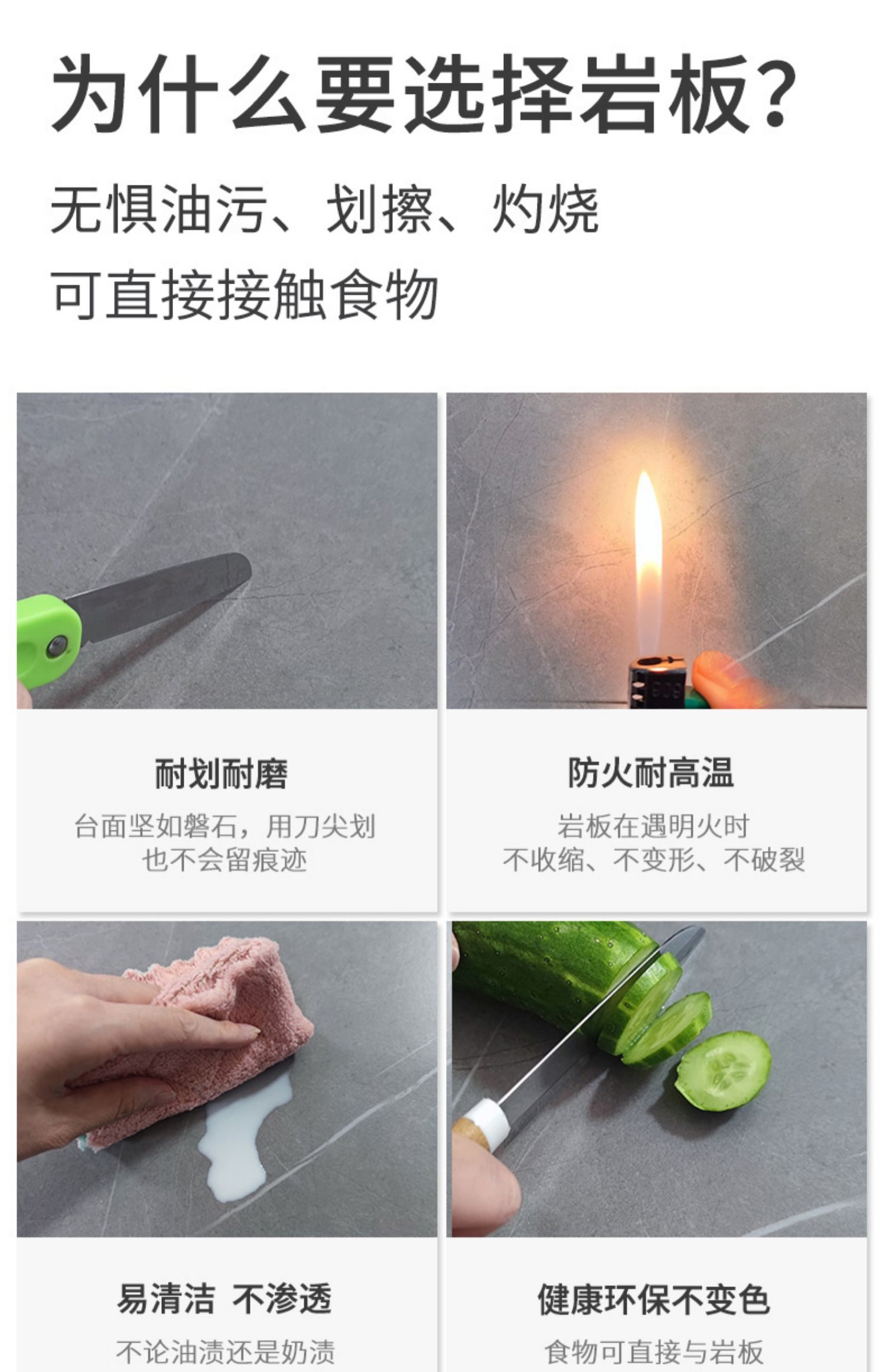 为什么要选择岩板?

无惧油污、划擦、灼烧
可直接接触食物

耐划耐磨

台面坚如磐石，用刀尖划
也不会留痕迹

防火耐高温

岩板在遇明火时
不收缩、不变形、不破裂

易清洁 不渗透

不论油渍还是奶渍

健康环保不变色

食物可直接与岩板