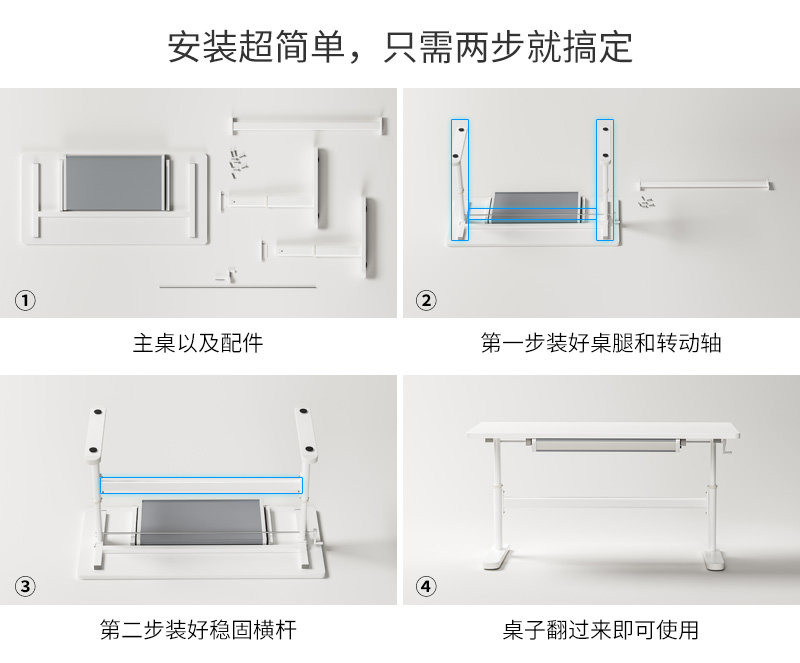 安装超简单，只需两步就搞定

①

主桌以及配件

②

第一步装好桌腿和转动轴

③

第二步装好稳固横杆

④

桌子翻过来即可使用