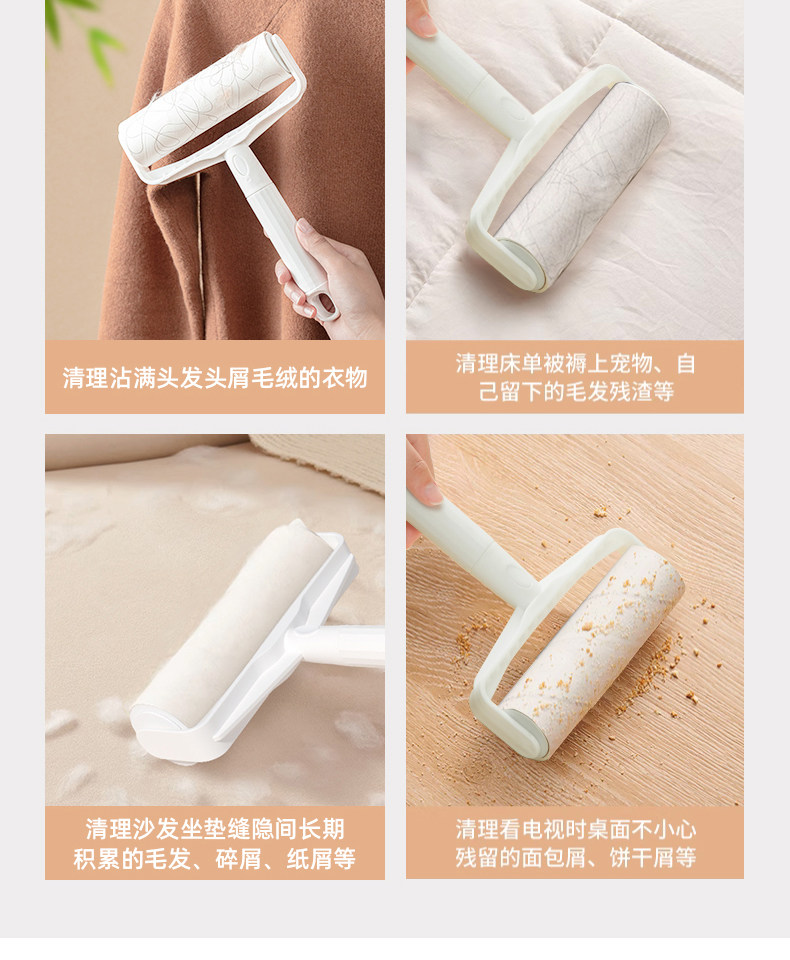 清理沾满头发头屑毛绒的衣物

清理床单被褥上宠物、自己留下的毛发残渣等

清理沙发坐垫缝隐间长期积累的毛发、碎屑、纸屑等

清理看电视时桌面不小心残留的面包屑、饼干屑等