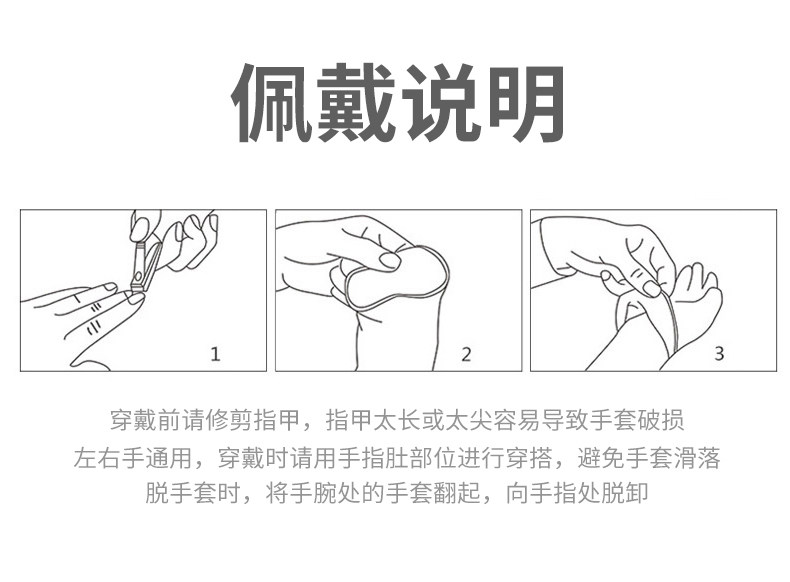 佩戴说明

1

2

3

穿戴前请修剪指甲，指甲太长或太尖容易导致手套破损
左右手通用，穿戴时请用手指肚部位进行穿搭，避免手套滑落
脱手套时，将手腕处的手套翻起，向手指处脱卸