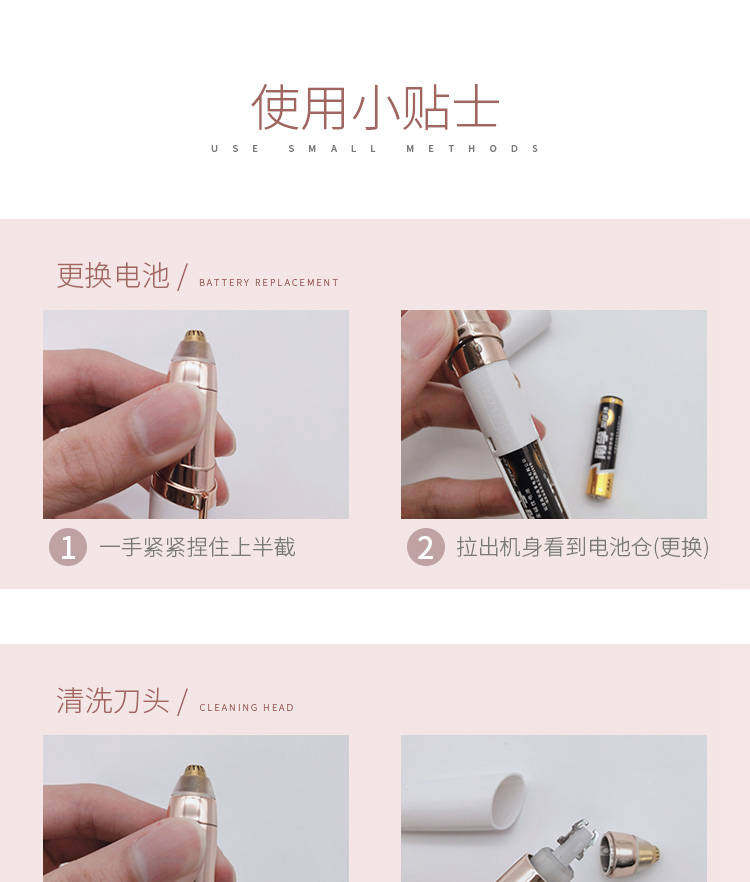 使用小贴士
USE SMALL METHODS

更换电池 / BATTERY REPLACEMENT

1 一手紧紧捏住上半截

2 拉出机身看到电池仓(更换)

清洗刀头 / CLEANING HEAD