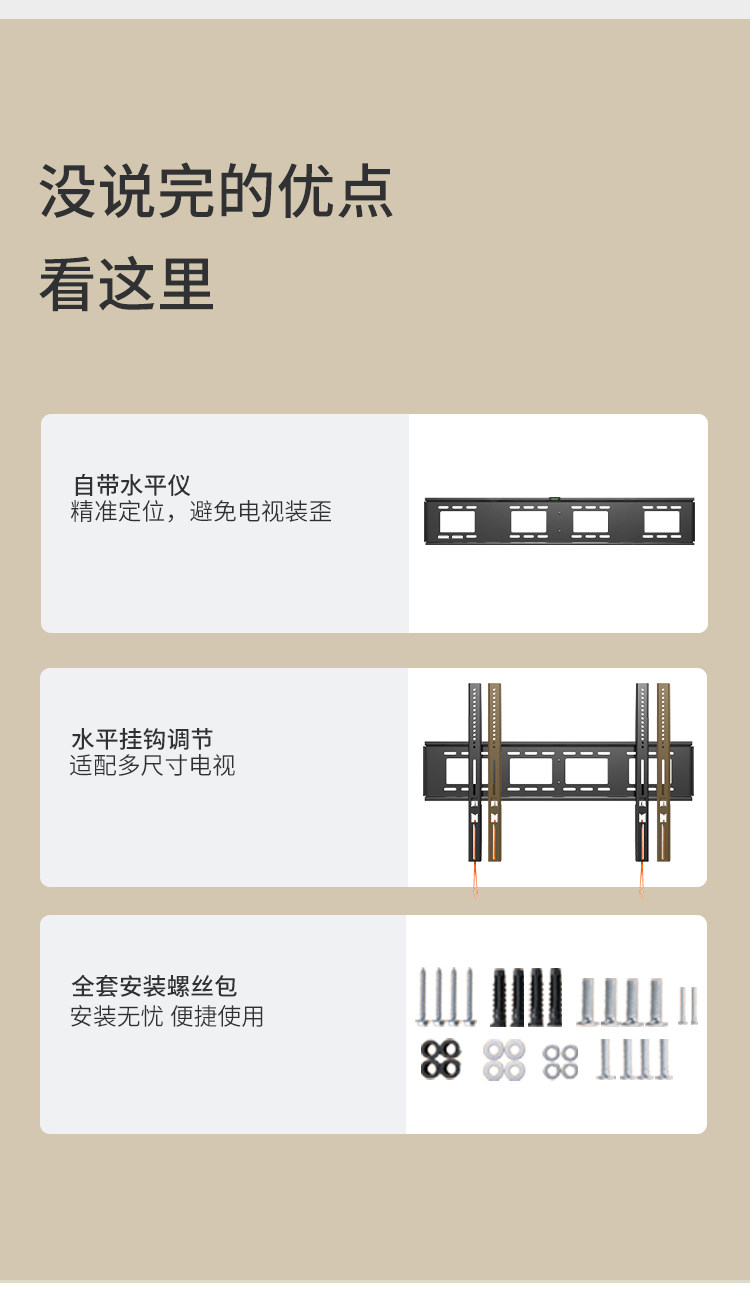 没说完的优点
看这里

自带水平仪
精准定位，避免电视装歪

水平挂钩调节
适配多尺寸电视

全套安装螺丝包
安装无忧 便捷使用