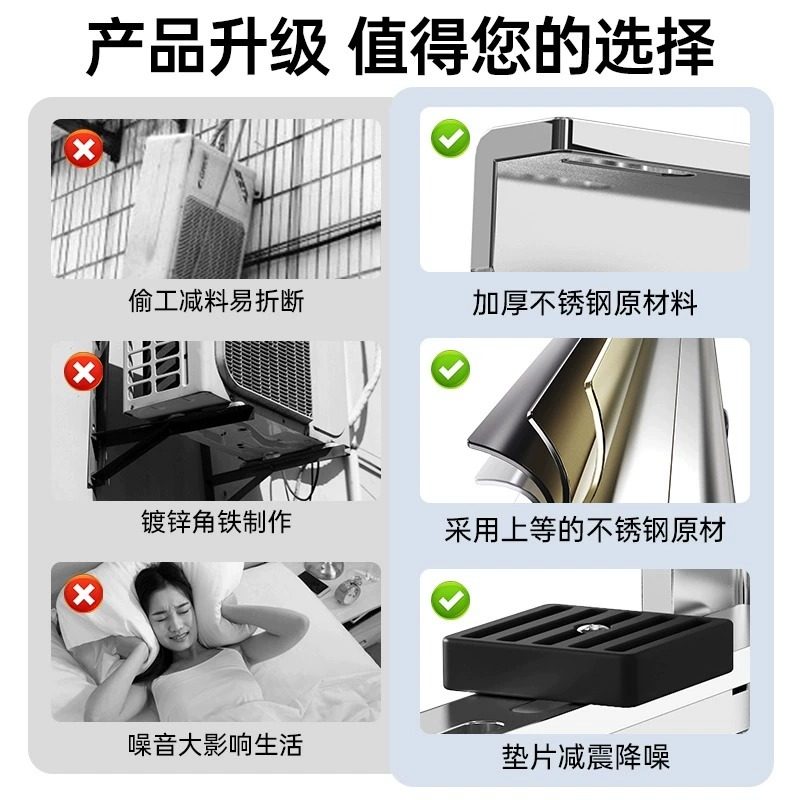 产品升级 值得您的选择

偷工减料易折断

镀锌角铁制作

噪音大影响生活

加厚不锈钢原材料

采用上等的不锈钢原材

垫片减震降噪