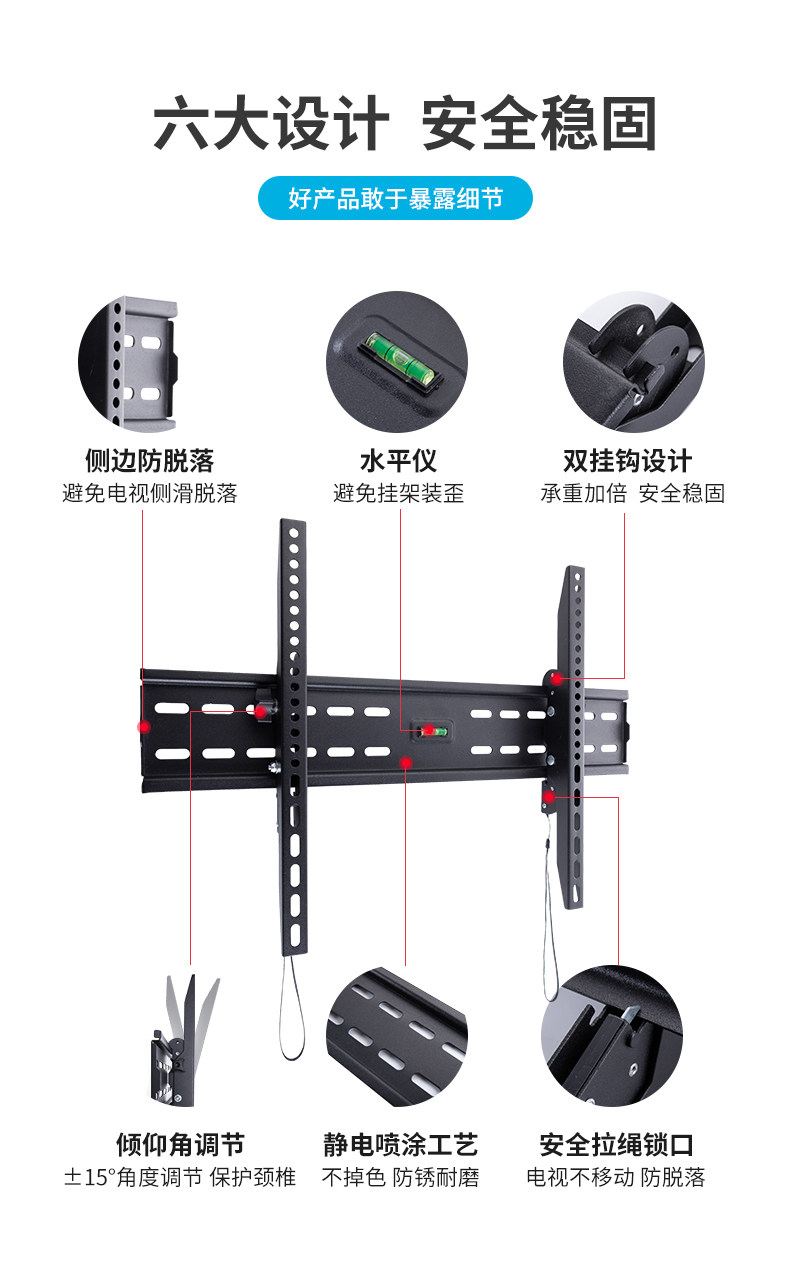 六大设计 安全稳固

好产品敢于暴露细节

侧边防脱落
避免电视侧滑脱落

水平仪
避免挂架装歪

双挂钩设计
承重加倍 安全稳固

倾仰角调节
±15°角度调节 保护颈椎

静电喷涂工艺
不掉色 防锈耐磨

安全拉绳锁口
电视不移动 防脱落