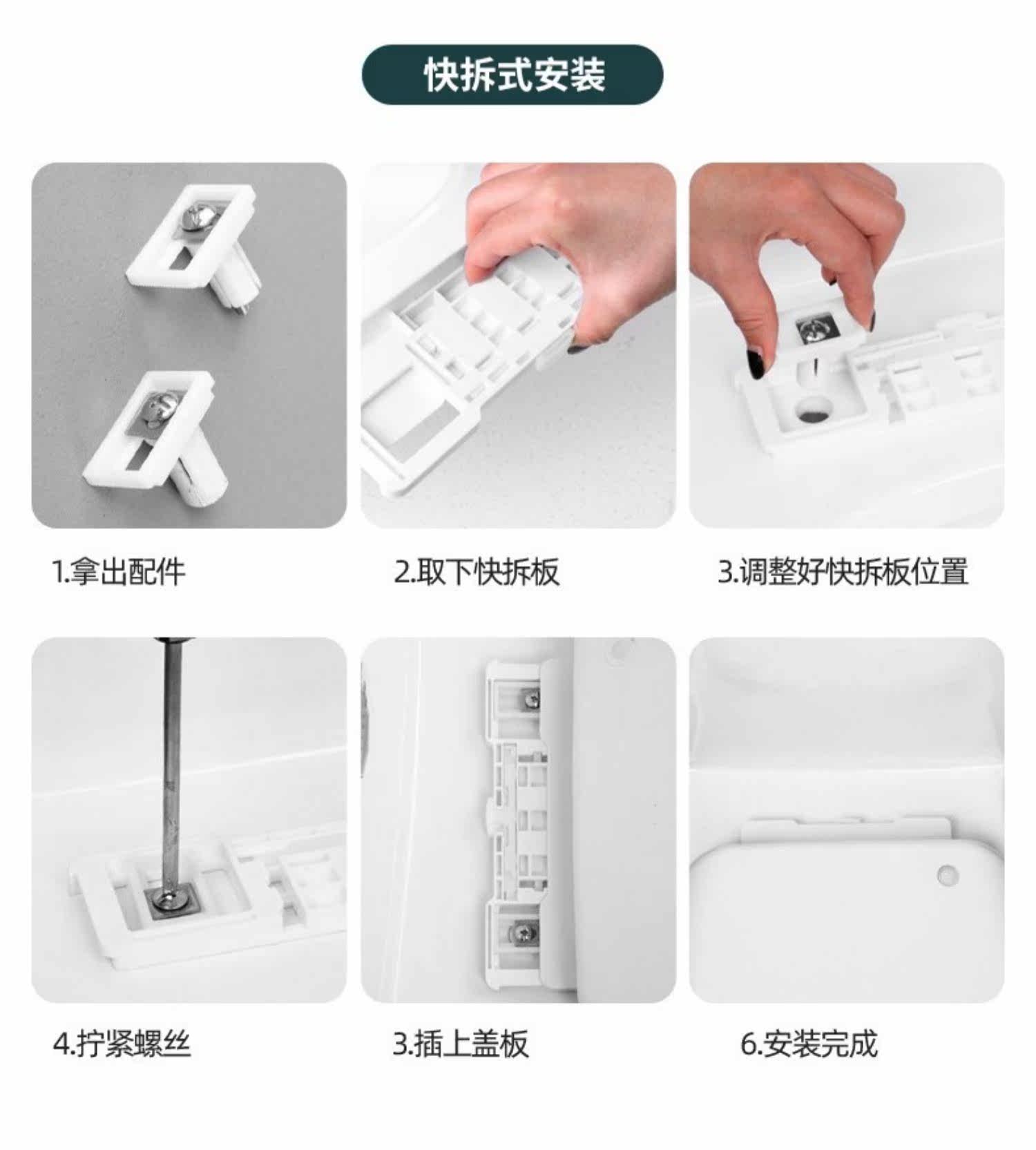 快拆式安装

1.拿出配件

2.取下快拆板

3.调整好快拆板位置

4.拧紧螺丝

3.插上盖板

6.安装完成