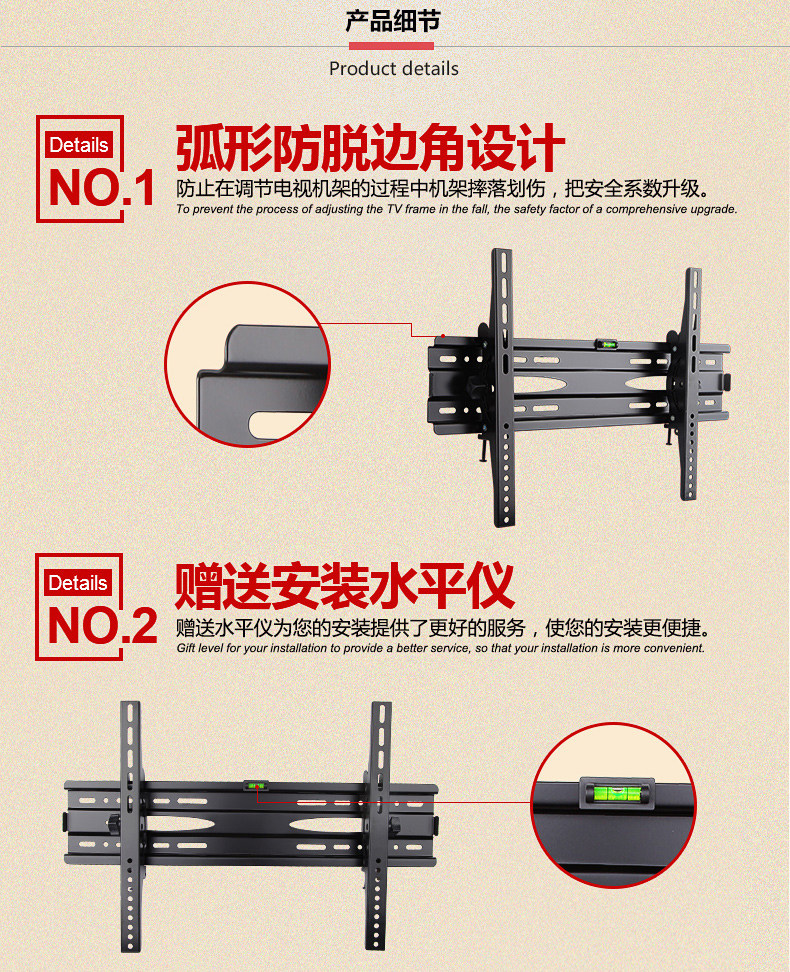 产品细节

Product details

Details
NO.1
弧形防脱边角设计
防止在调节电视机架的过程中机架摔落划伤，把安全系数升级。
To prevent the process of adjusting the TV frame in the fall, the safety factor of a comprehensive upgrade.

Details
NO.2
赠送安装水平仪
赠送水平仪为您的安装提供了更好的服务，使您的安装更便捷。
Gift level for your installation to provide a better service, so that your installation is more convenient.