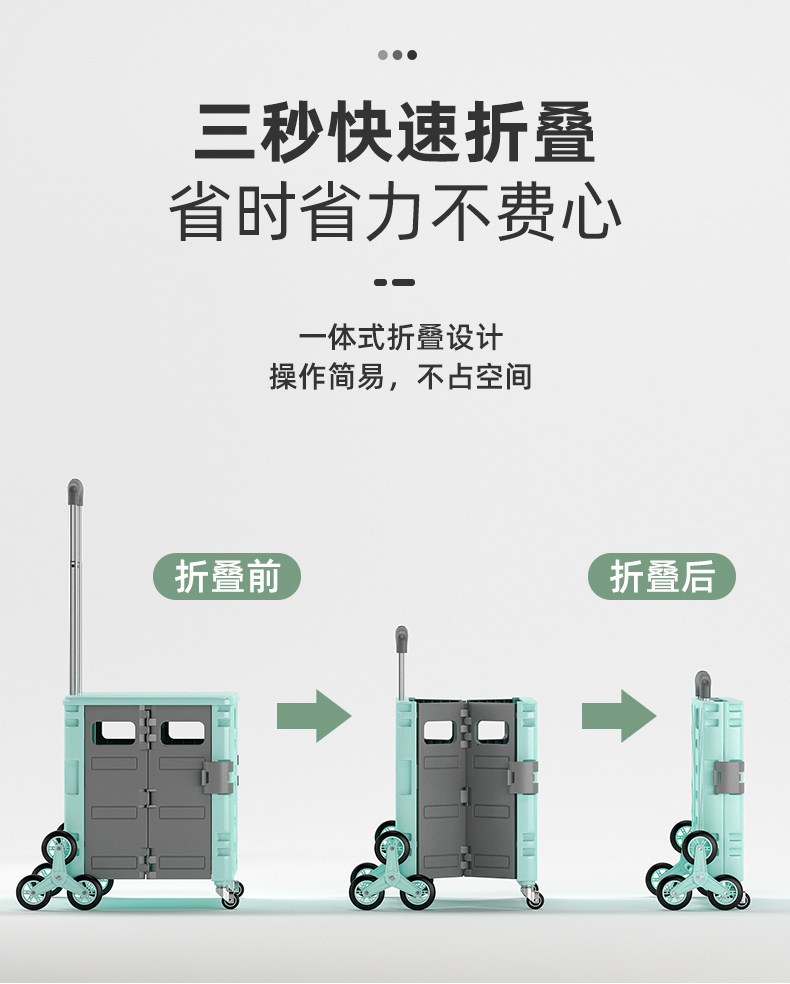 三秒快速折叠
省时省力不费心

一体式折叠设计
操作简易，不占空间

折叠前

折叠后