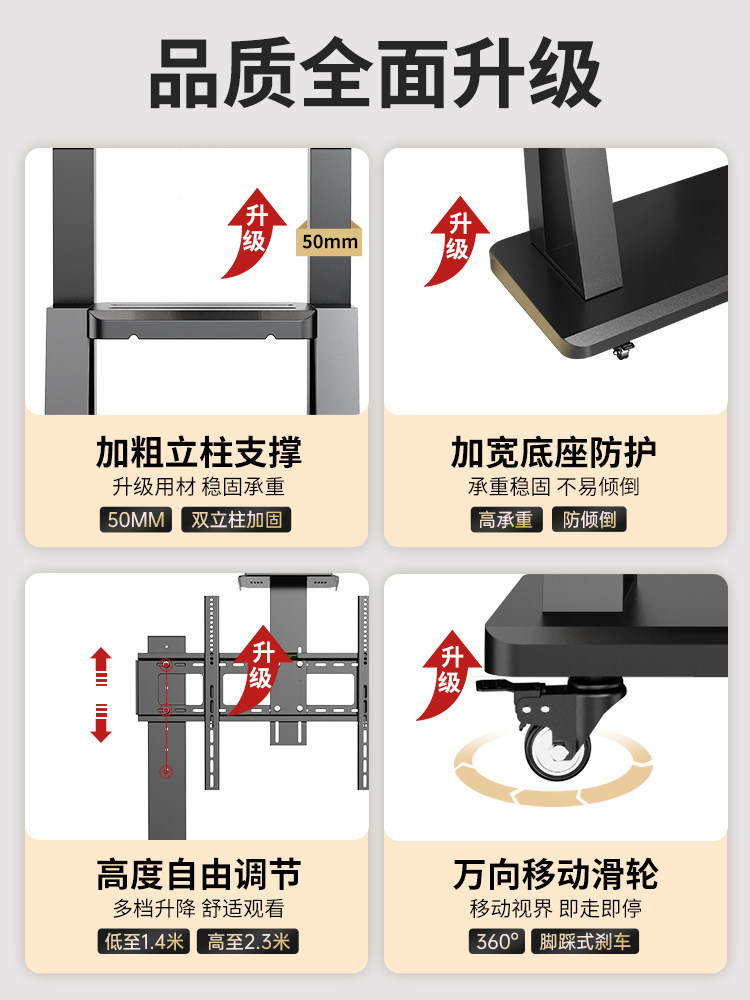 品质全面升级

升级
50mm

加粗立柱支撑
升级用材 稳固承重
50MM 双立柱加固

升级

加宽底座防护
承重稳固 不易倾倒
高承重 防倾倒

升级

高度自由调节
多档升降 舒适观看
低至1.4米 高至2.3米

升级

万向移动滑轮
移动视界 即走即停
360° 脚踩式刹车