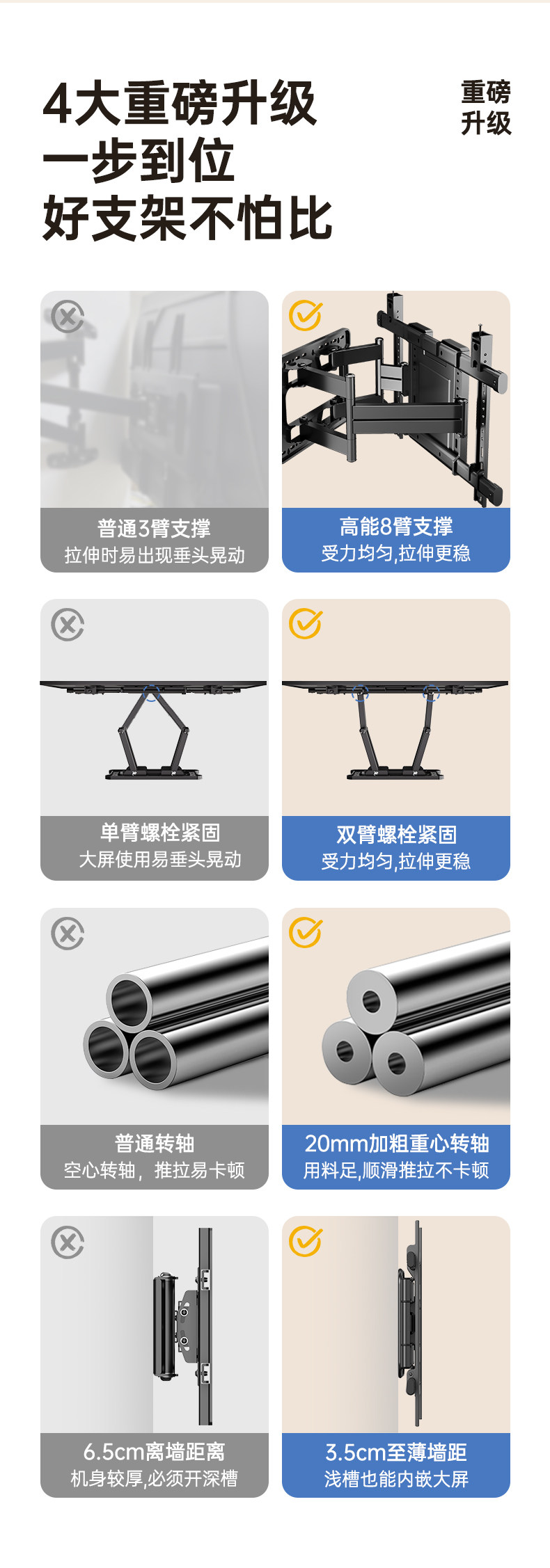 4大重磅升级
一步到位
好支架不怕比

重磅
升级

普通3臂支撑
拉伸时易出现垂头晃动

高能8臂支撑
受力均匀,拉伸更稳

单臂螺栓紧固
大屏使用易垂头晃动

双臂螺栓紧固
受力均匀,拉伸更稳

普通转轴
空心转轴，推拉易卡顿

20mm加粗重心转轴
用料足,顺滑推拉不卡顿

6.5cm离墙距离
机身较厚,必须开深槽

3.5cm至薄墙距
浅槽也能内嵌大屏