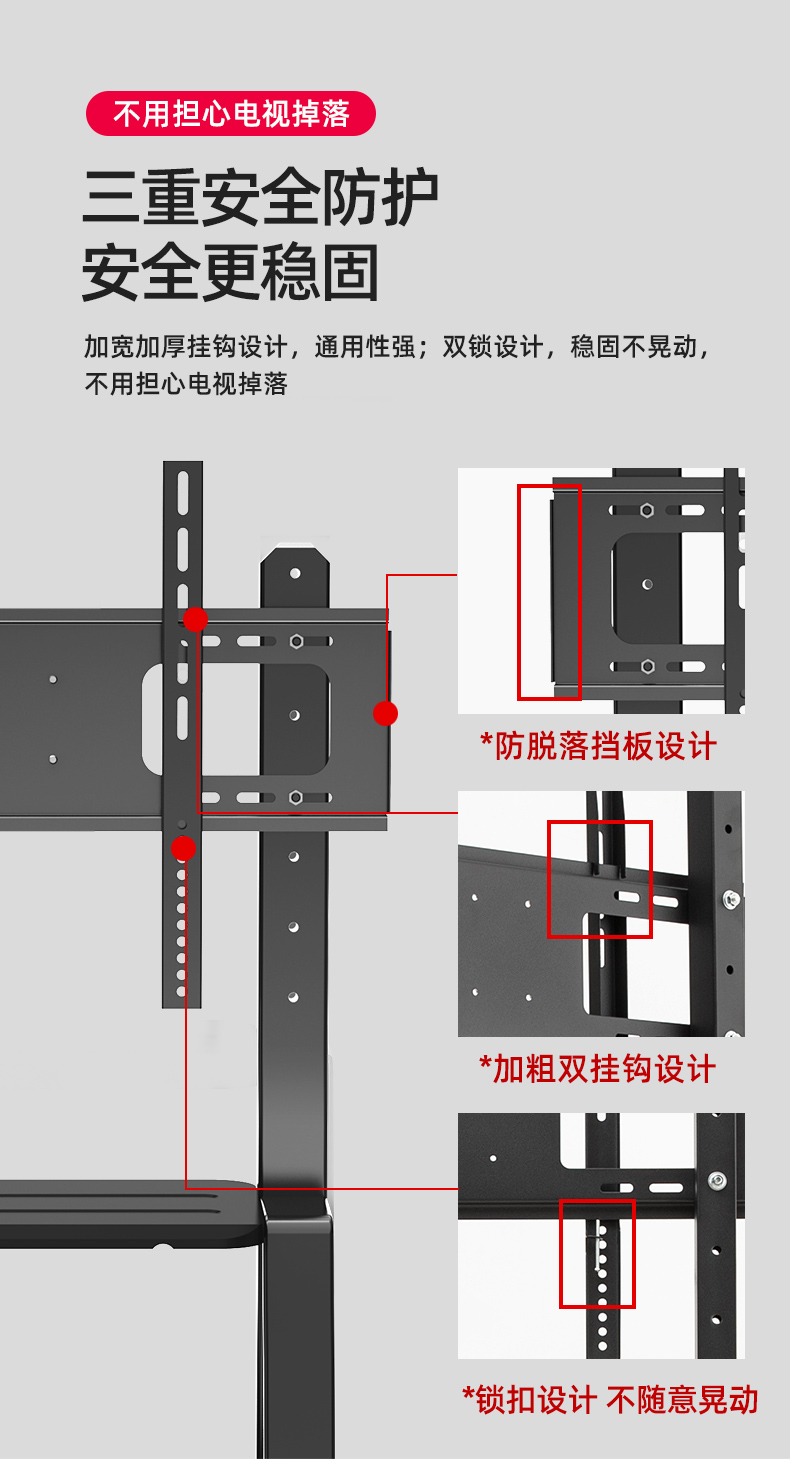 不用担心电视掉落

三重安全防护
安全更稳固

加宽加厚挂钩设计，通用性强；双锁设计，稳固不晃动，不用担心电视掉落

*防脱落挡板设计

*加粗双挂钩设计

*锁扣设计 不随意晃动