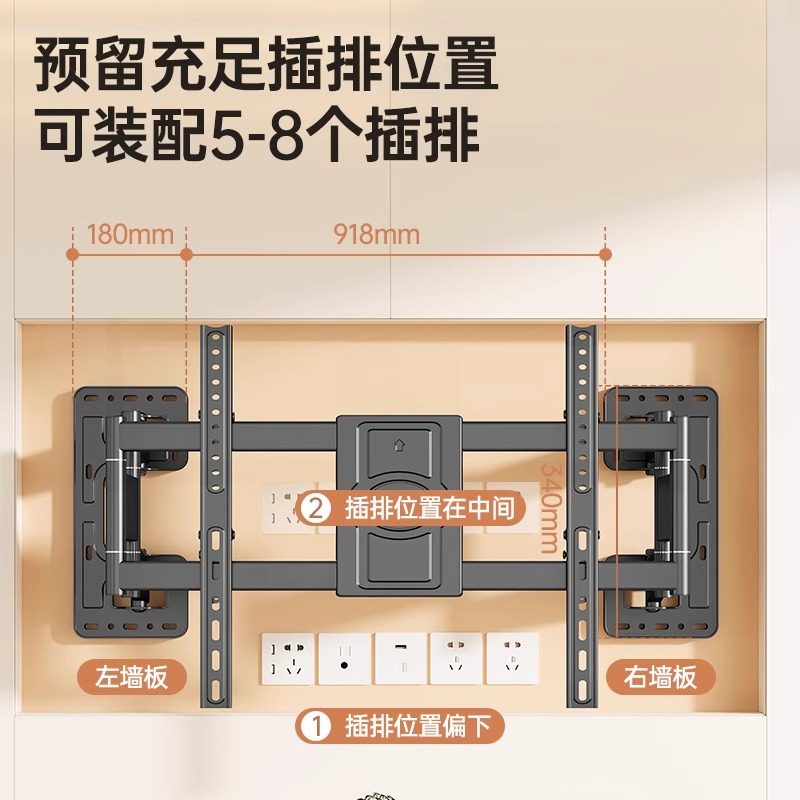 预留充足插排位置
可装配5-8个插排

180mm

918mm

340mm

② 插排位置在中间

左墙板

右墙板

① 插排位置偏下