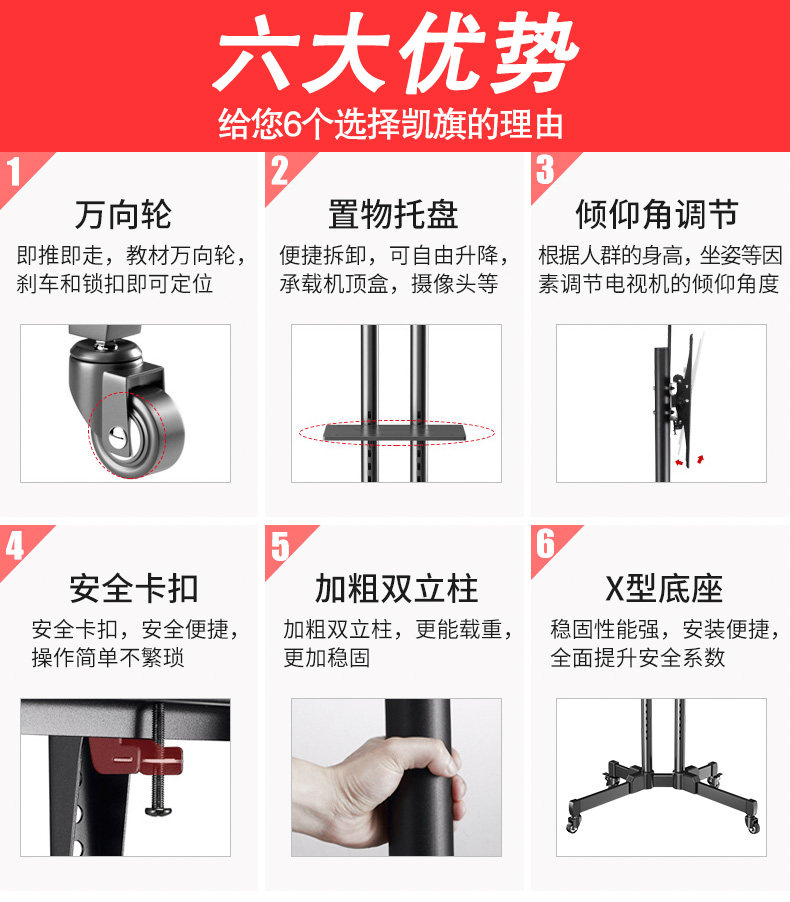 六大优势
给您6个选择凯旗的理由

1
万向轮
即推即走，教材万向轮，刹车和锁扣即可定位

2
置物托盘
便捷拆卸，可自由升降，承载机顶盒，摄像头等

3
倾仰角调节
根据人群的身高，坐姿等因素调节电视机的倾仰角度

4
安全卡扣
安全卡扣，安全便捷，操作简单不繁琐

5
加粗双立柱
加粗双立柱，更能载重，更加稳固

6
X型底座
稳固性能强，安装便捷，全面提升安全系数