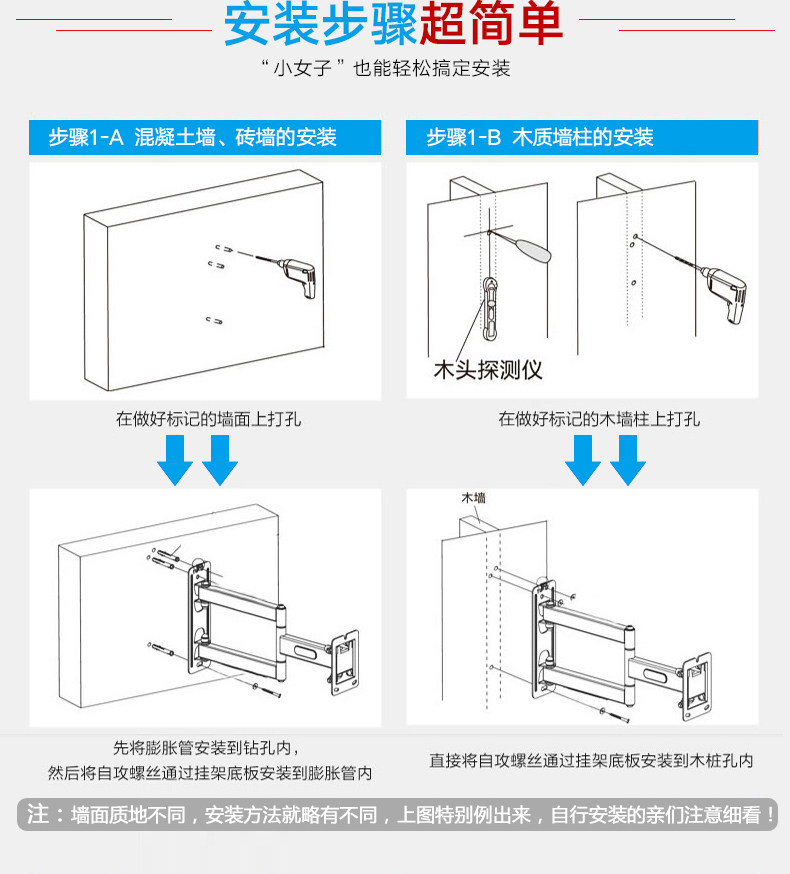 安装步骤超简单

“小女子”也能轻松搞定安装

步骤1-A 混凝土墙、砖墙的安装

在做好标记的墙面上打孔

先将膨胀管安装到钻孔内，
然后将自攻螺丝通过挂架底板安装到膨胀管内

步骤1-B 木质墙柱的安装

木头探测仪

在做好标记的木墙柱上打孔

木墙

直接将自攻螺丝通过挂架底板安装到木桩孔内

注：墙面质地不同，安装方法就略有不同，上图特别例出来，自行安装的亲们注意细看！