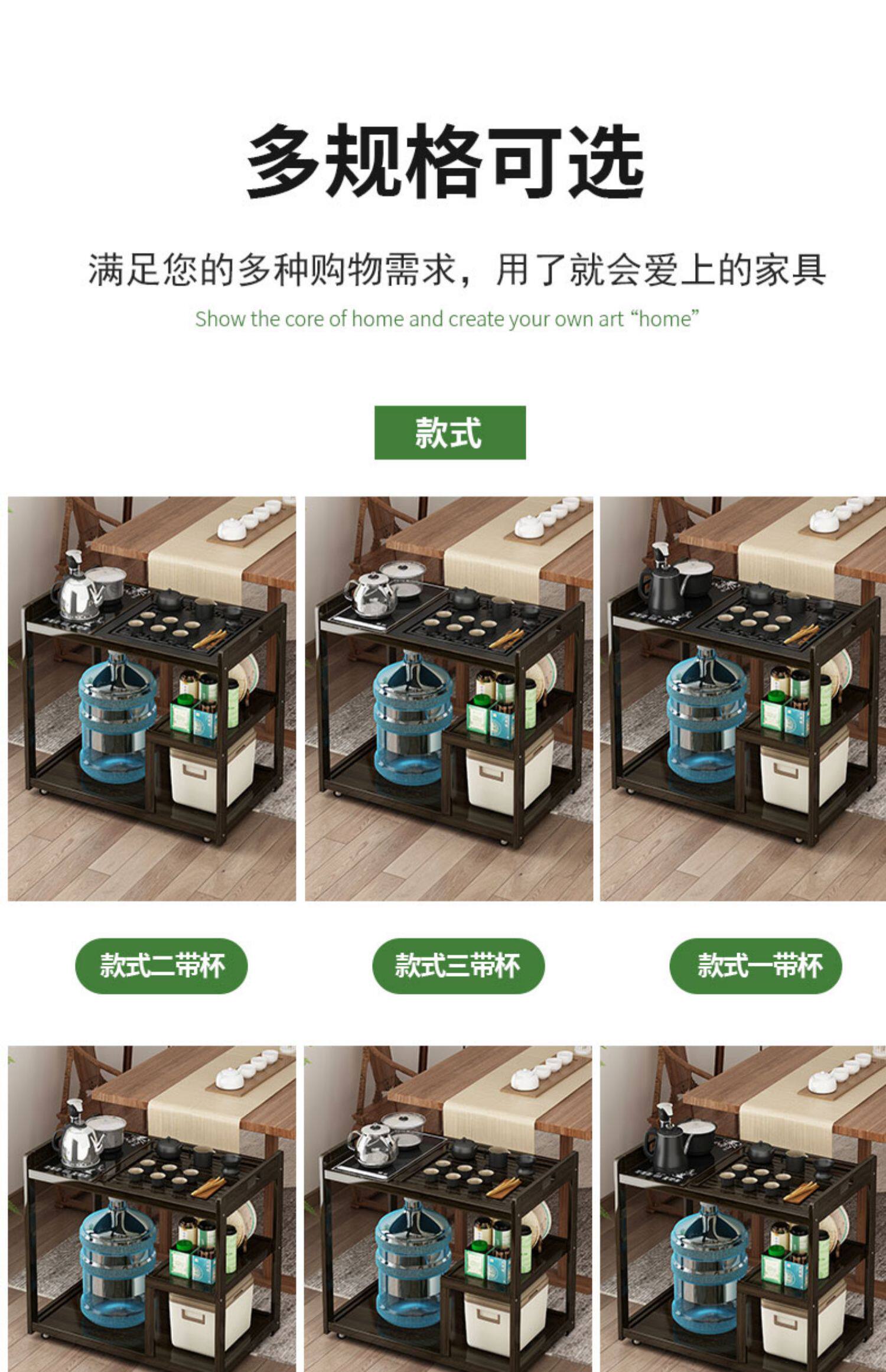 多规格可选

满足您的多种购物需求，用了就会爱上的家具

Show the core of home and create your own art “home”

款式

款式二带杯

款式三带杯

款式一带杯