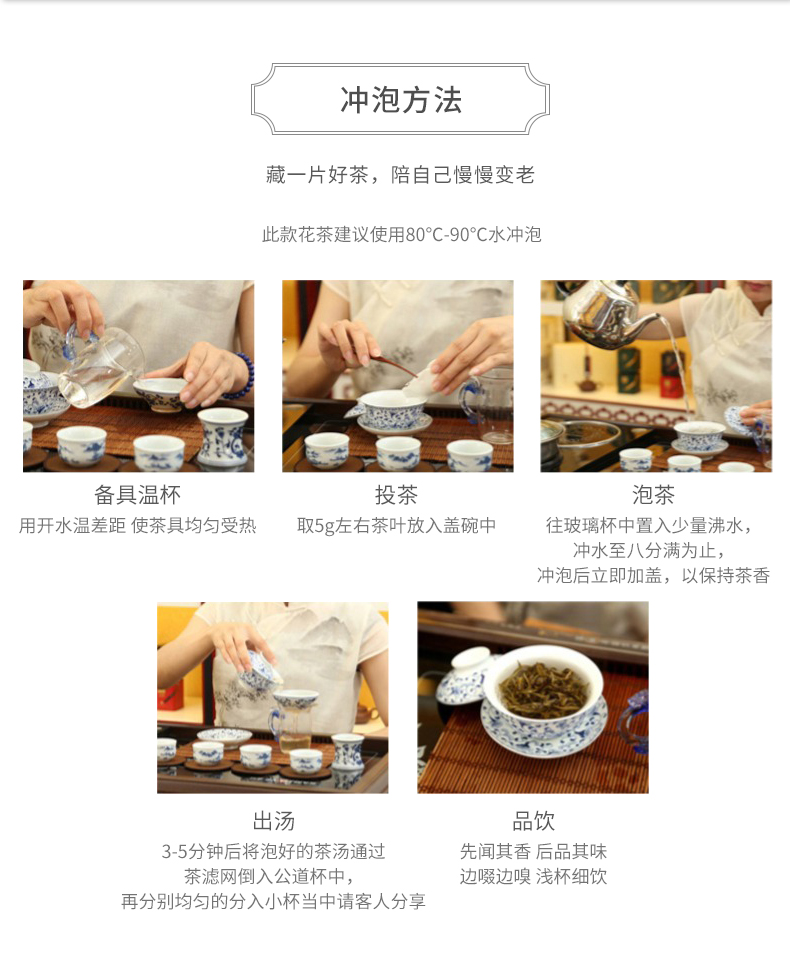 冲泡方法

藏一片好茶，陪自己慢慢变老

此款花茶建议使用80°C-90°C水冲泡

备具温杯
用开水温差距 使茶具均匀受热

投茶
取5g左右茶叶放入盖碗中

泡茶
往玻璃杯中置入少量沸水，冲水至八分满为止，冲泡后立即加盖，以保持茶香

出汤
3-5分钟后将泡好的茶汤通过茶滤网倒入公道杯中，再分别均匀的分入小杯当中请客人分享

品饮
先闻其香 后品其味
边啜边嗅 浅杯细饮