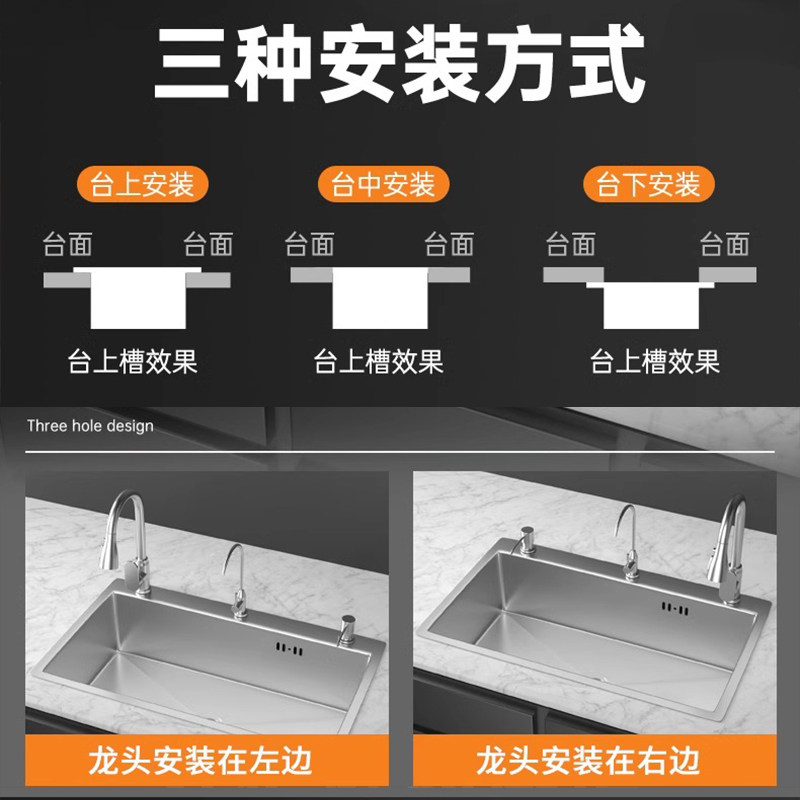 三种安装方式

台上安装
台面 台面
台上槽效果

台中安装
台面 台面
台上槽效果

台下安装
台面 台面
台上槽效果

Three hole design

龙头安装在左边

龙头安装在右边