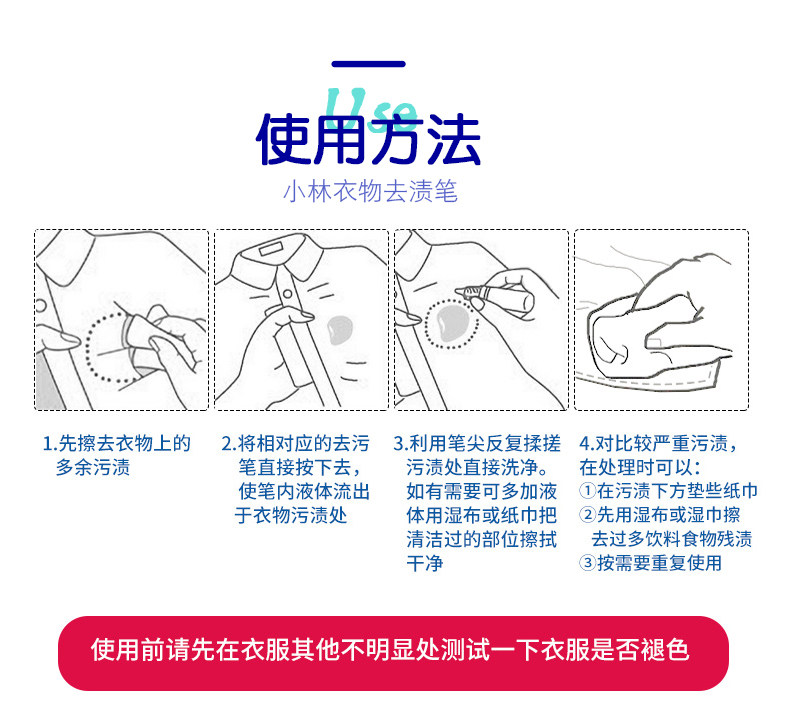 Use
使用方法
小林衣物去渍笔

1.先擦去衣物上的多余污渍

2.将相对应的去污笔直接按下去，使笔内液体流出于衣物污渍处

3.利用笔尖反复揉搓污渍处直接洗净。如有需要可多加液体用湿布或纸巾把清洁过的部位擦拭干净

4.对比较严重污渍，在处理时可以：
①在污渍下方垫些纸巾
②先用湿布或湿巾擦去过多饮料食物残渍
③按需要重复使用

使用前请先在衣服其他不明显处测试一下衣服是否褪色