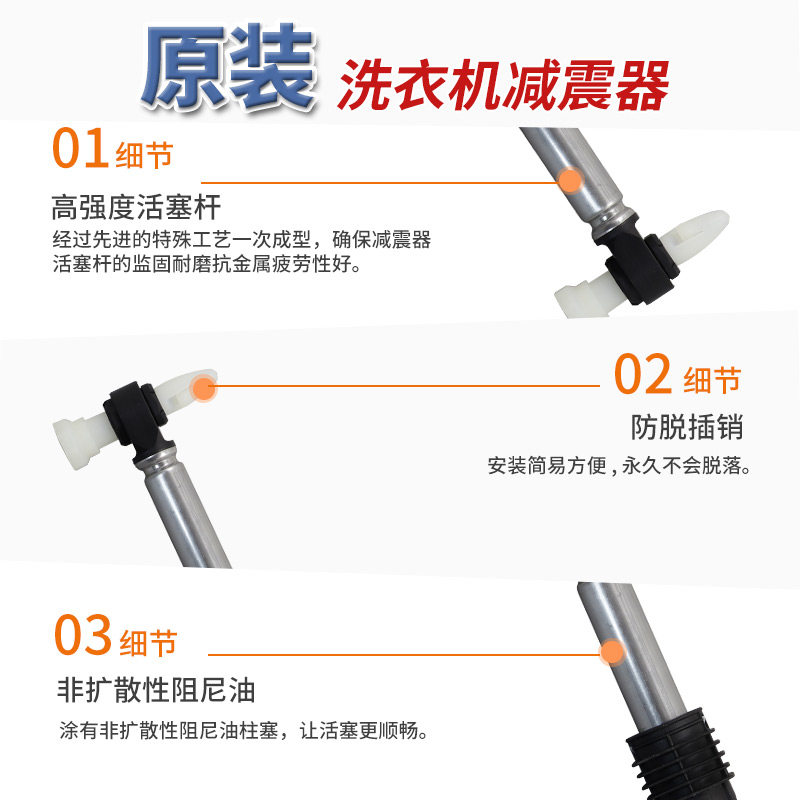 原装 洗衣机减震器

01 细节

高强度活塞杆

经过先进的特殊工艺一次成型，确保减震器活塞杆的监固耐磨抗金属疲劳性好。

02 细节

防脱插销

安装简易方便，永久不会脱落。

03 细节

非扩散性阻尼油

涂有非扩散性阻尼油柱塞，让活塞更顺畅。