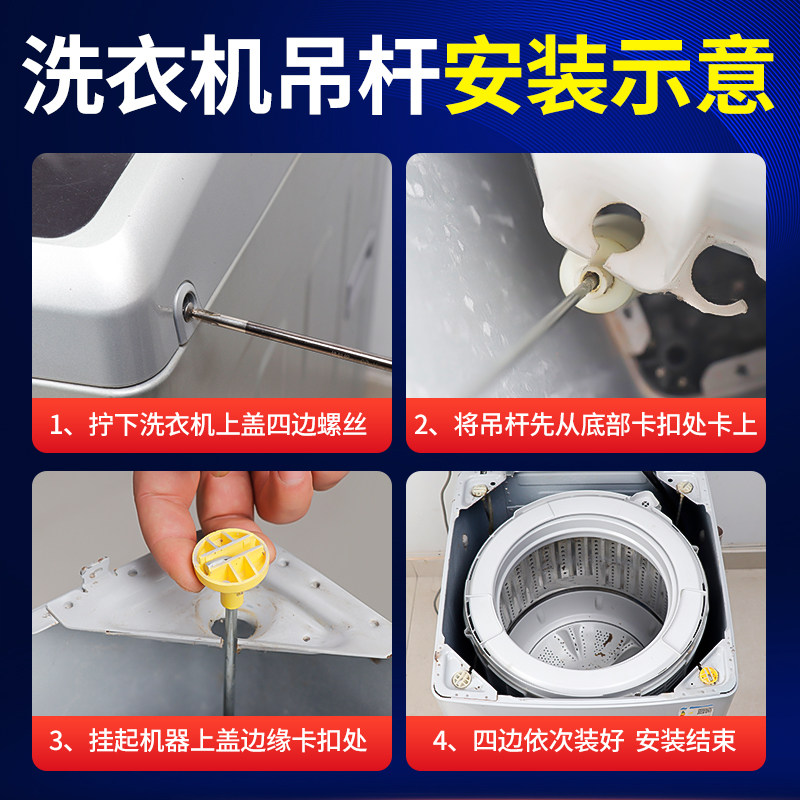 洗衣机吊杆安装示意

1、拧下洗衣机上盖四边螺丝

2、将吊杆先从底部卡扣处卡上

3、挂起机器上盖边缘卡扣处

4、四边依次装好 安装结束