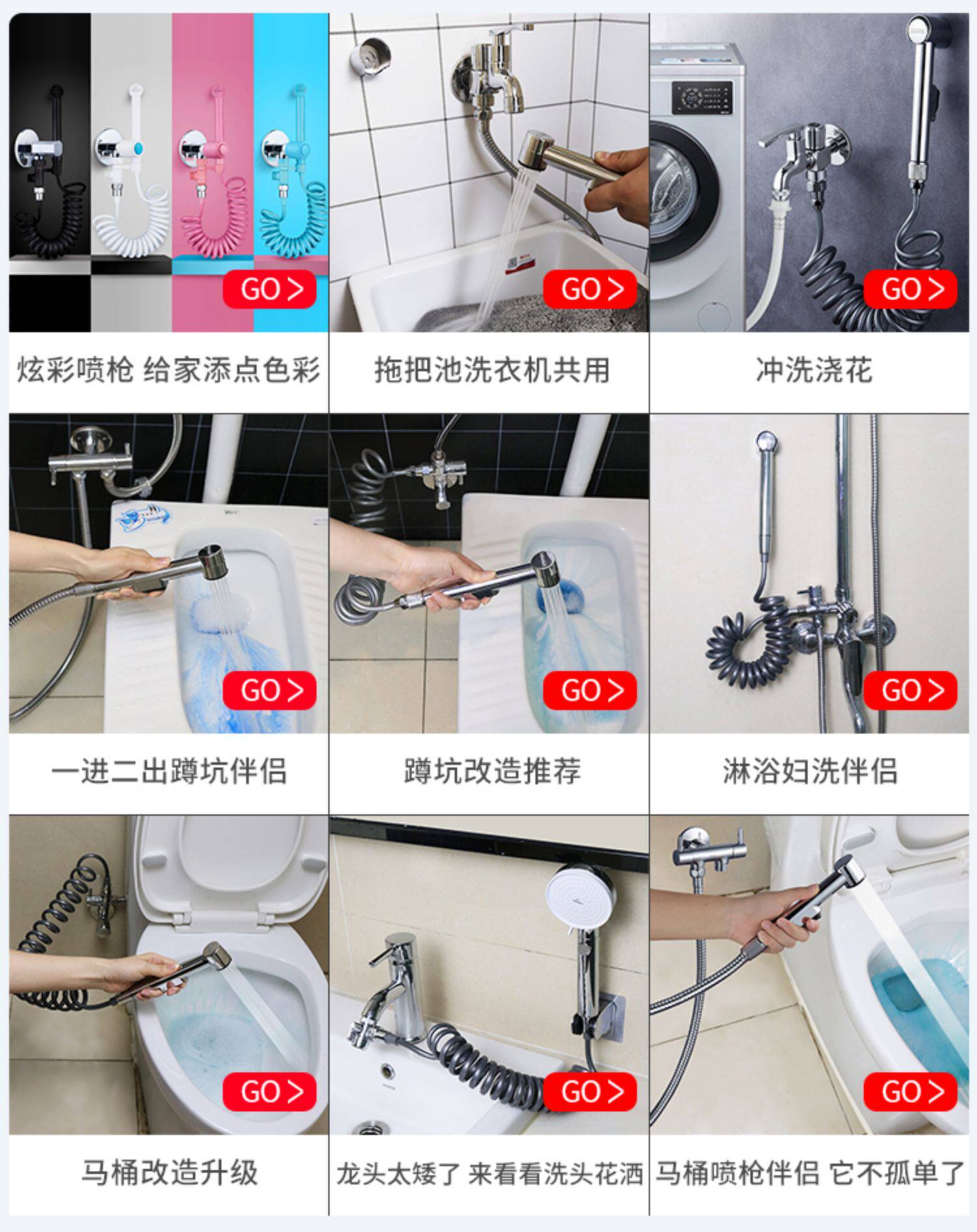 GO >

炫彩喷枪 给家添点色彩

GO >

拖把池洗衣机共用

GO >

冲洗浇花

GO >

一进二出蹲坑伴侣

GO >

蹲坑改造推荐

GO >

淋浴妇洗伴侣

GO >

马桶改造升级

GO >

龙头太矮了 来看看洗头花洒

GO >

马桶喷枪伴侣 它不孤单了