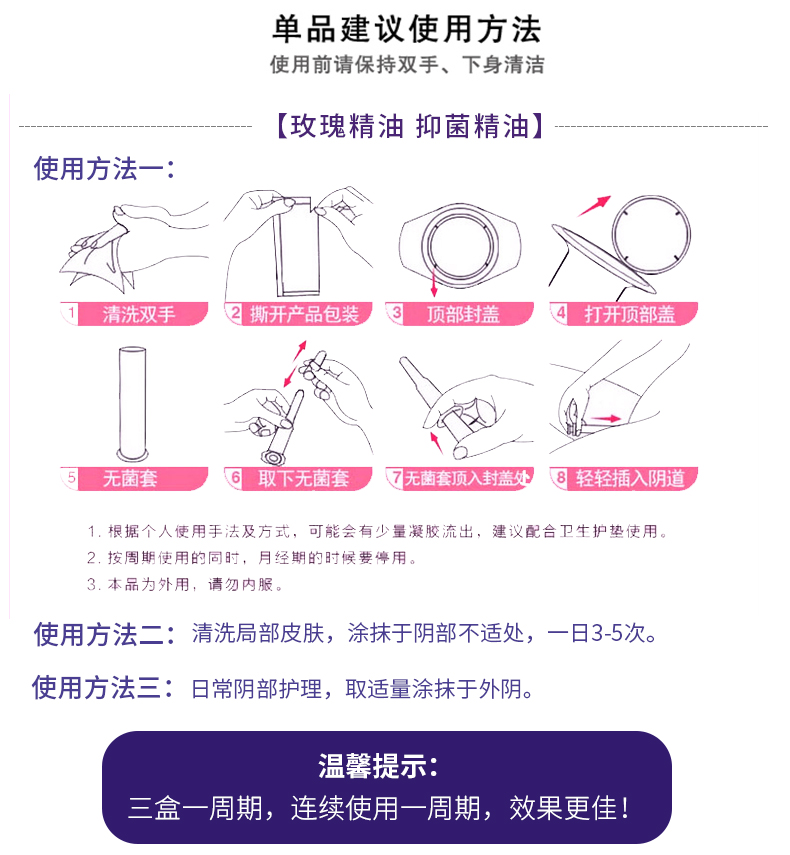 单品建议使用方法
使用前请保持双手、下身清洁

【玫瑰精油 抑菌精油】

使用方法一：

1 清洗双手
2 撕开产品包装
3 顶部封盖
4 打开顶部盖
5 无菌套
6 取下无菌套
7 无菌套顶入封盖处
8 轻轻插入阴道

1. 根据个人使用手法及方式，可能会有少量凝胶流出，建议配合卫生护垫使用。
2. 按周期使用的同时，月经期的时候要停用。
3. 本品为外用，请勿内服。

使用方法二：清洗局部皮肤，涂抹于阴部不适处，一日3-5次。

使用方法三：日常阴部护理，取适量涂抹于外阴。

温馨提示：
三盒一周期，连续使用一周期，效果更佳！